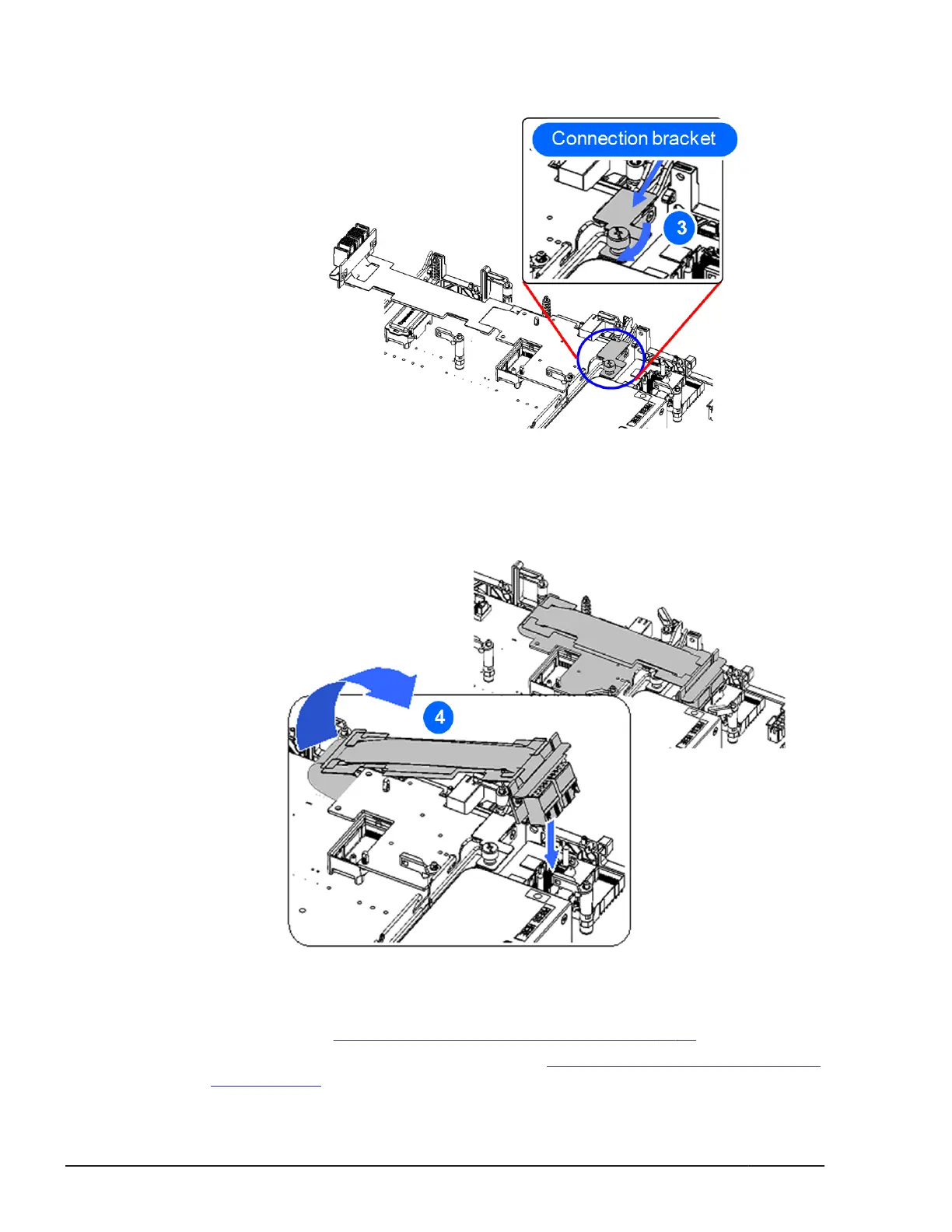 Connection bracket

3

4