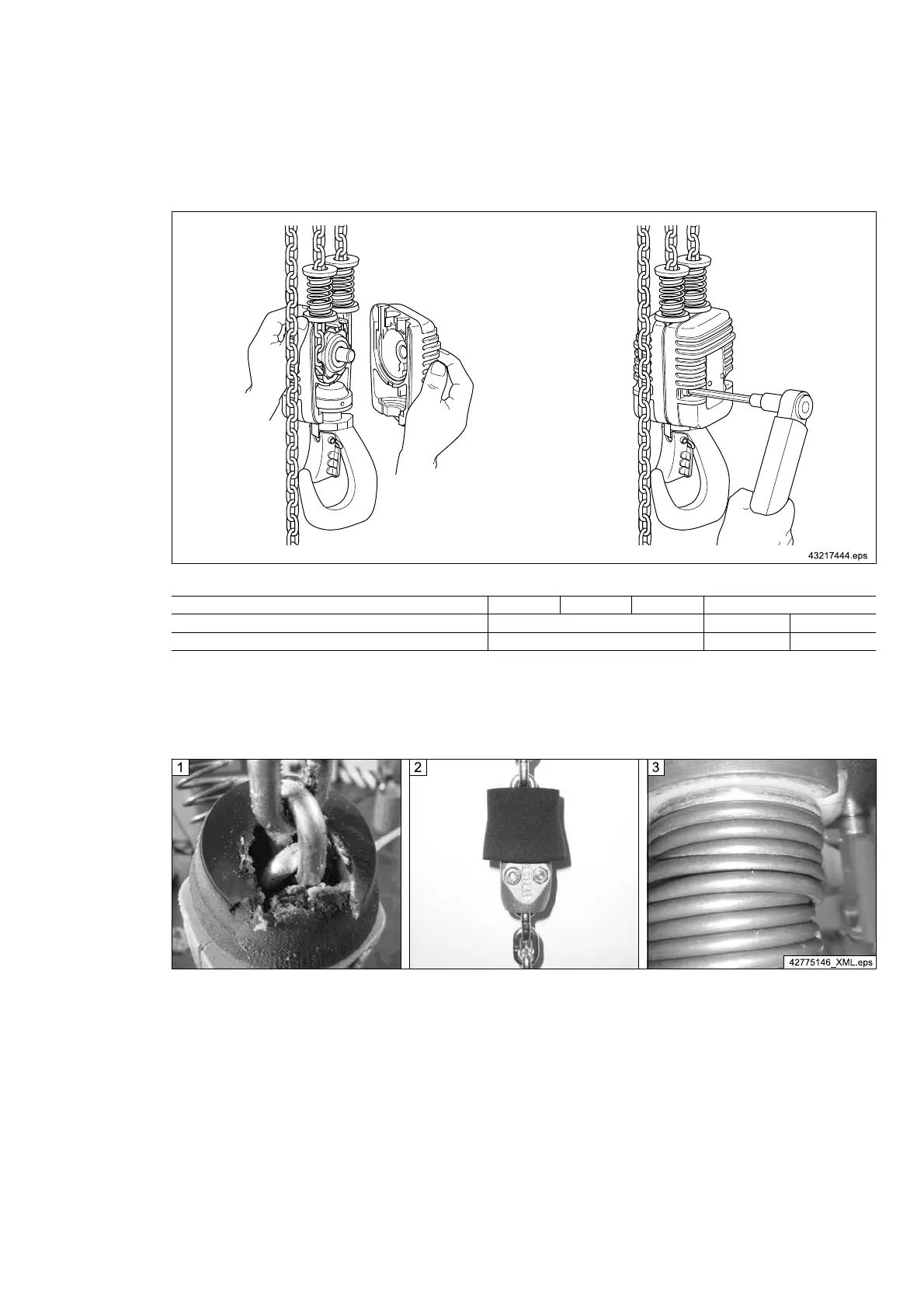 43217444.eps

1

2

3

42775146_XML.eps