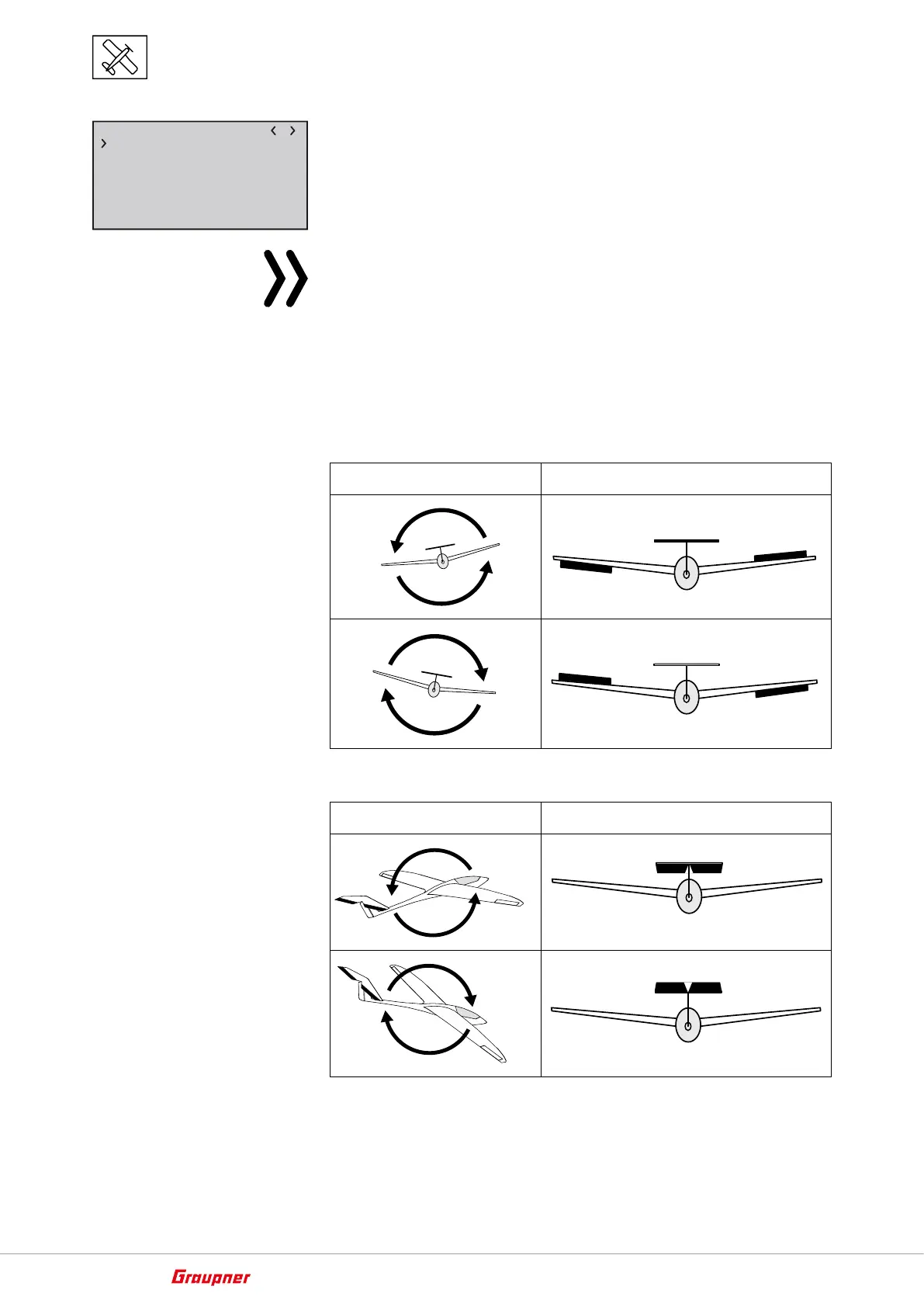 Graupner