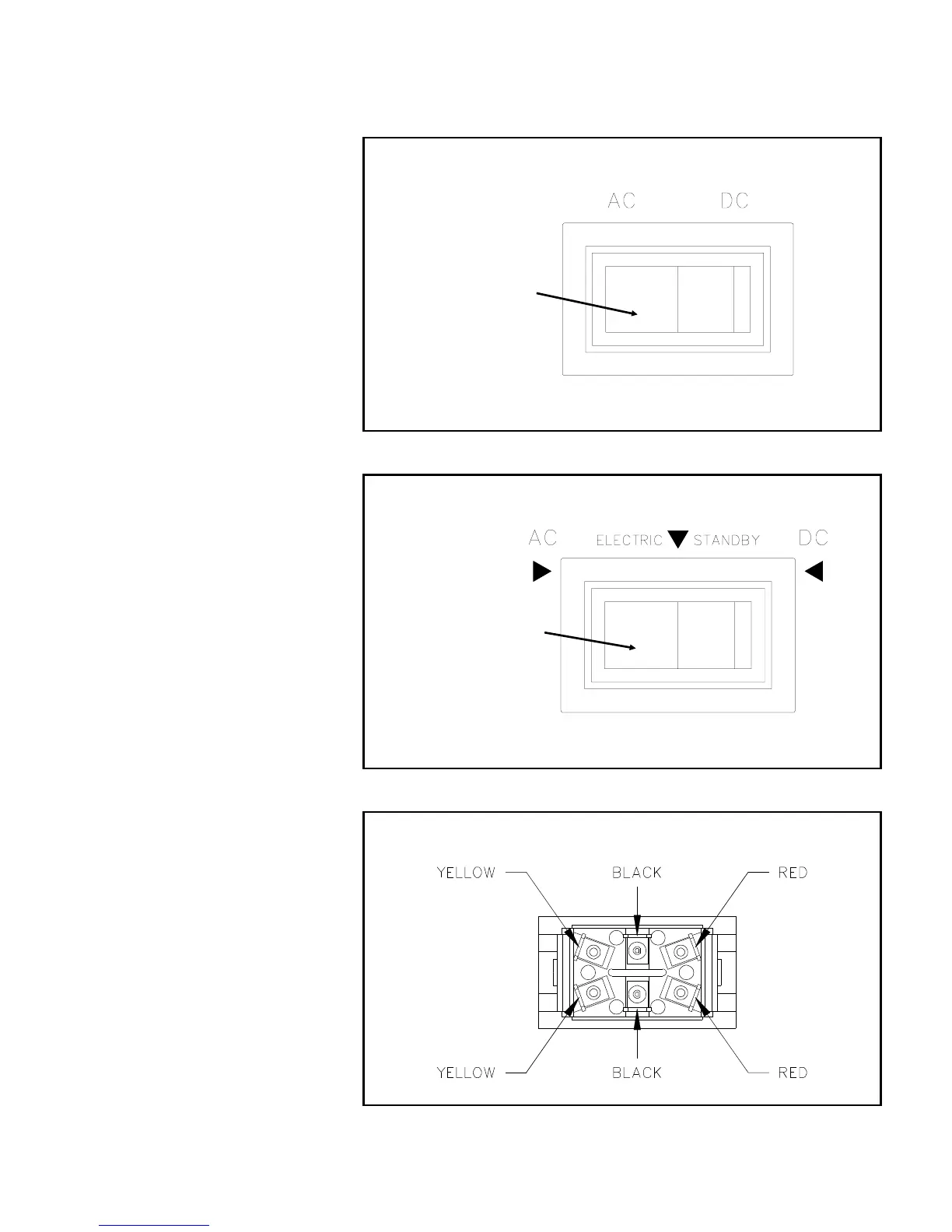 AC DC

AC ELECTRIC STANDBY DC

YELLOW BLACK RED

YELLOW BLACK RED