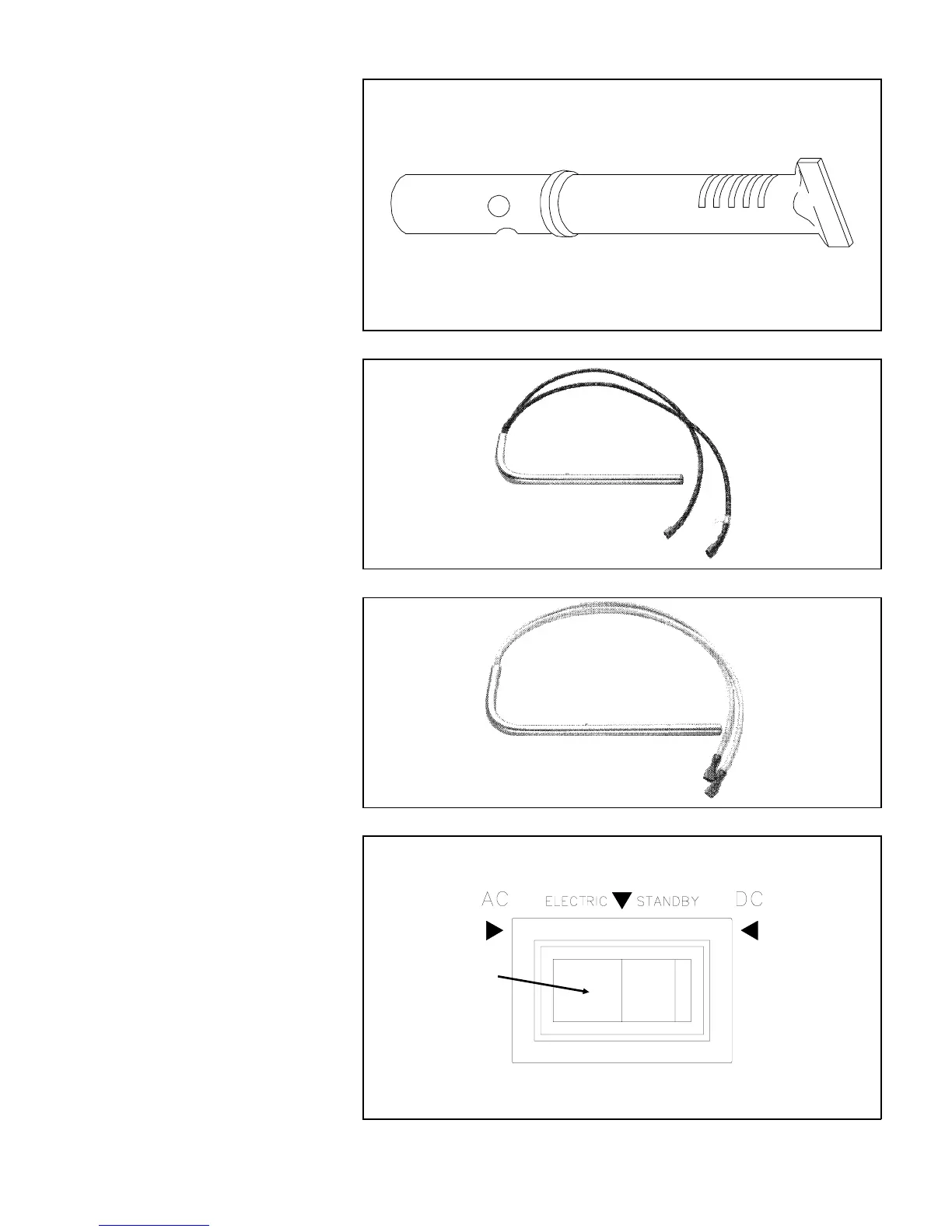 AC ELECTRIC STANDBY DC