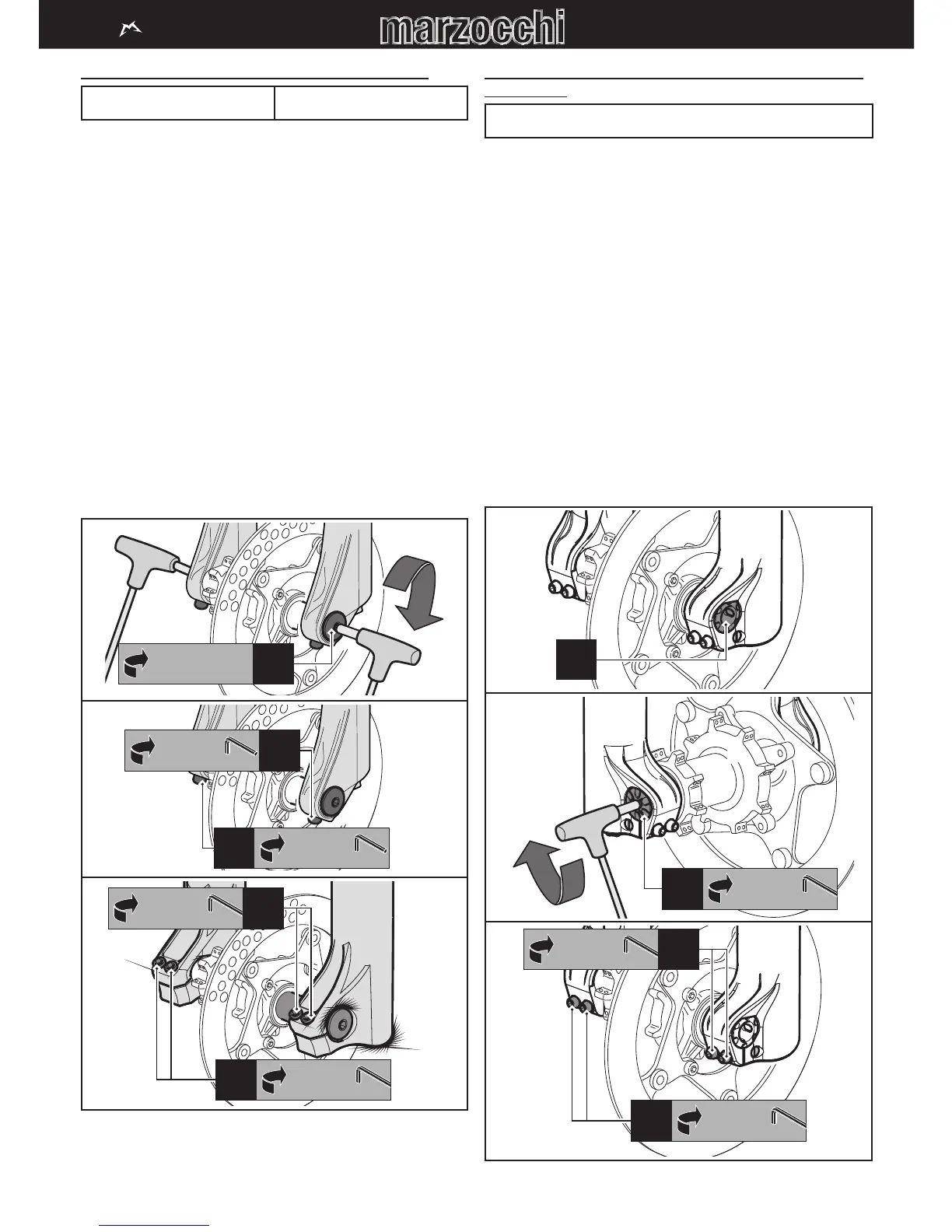 marzocchi