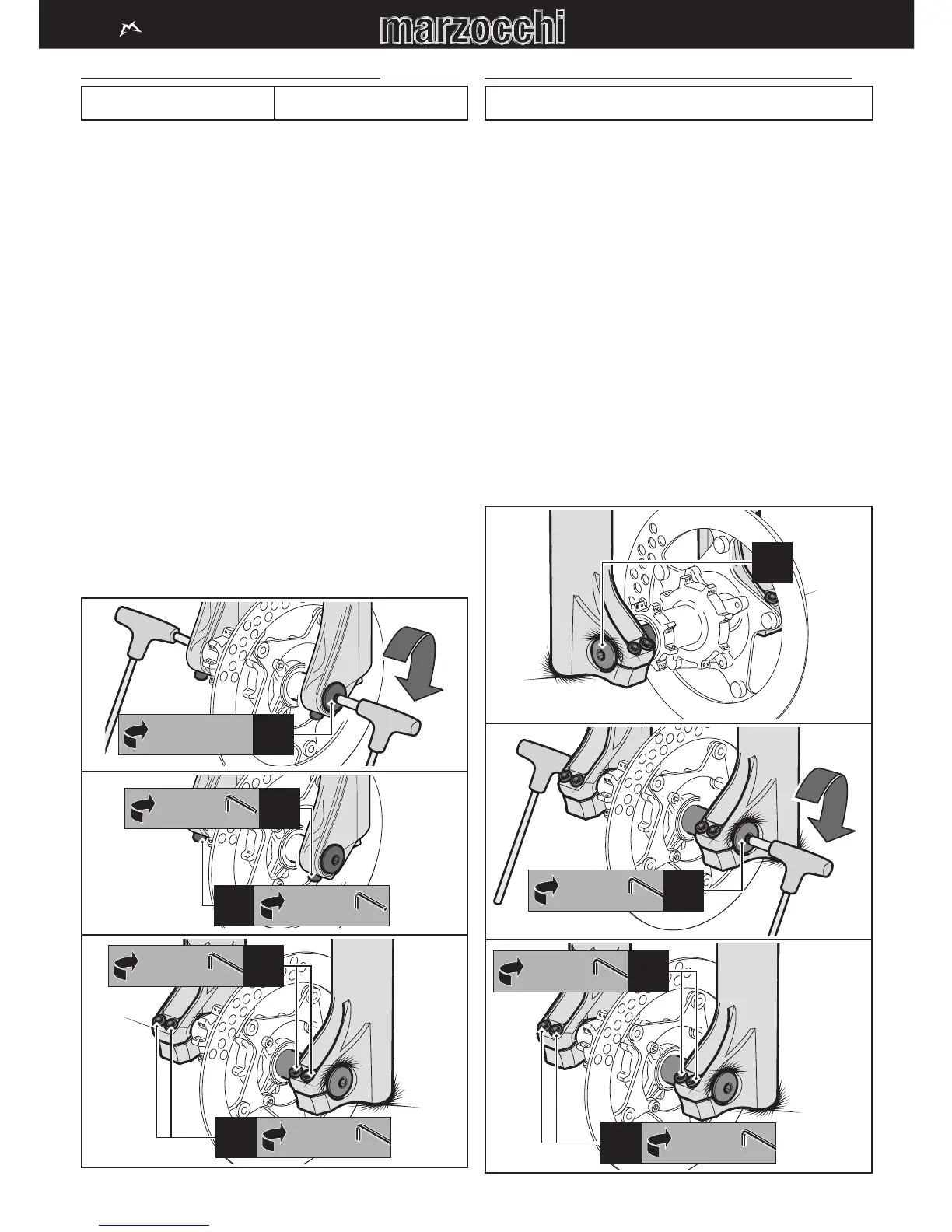 marzocchi