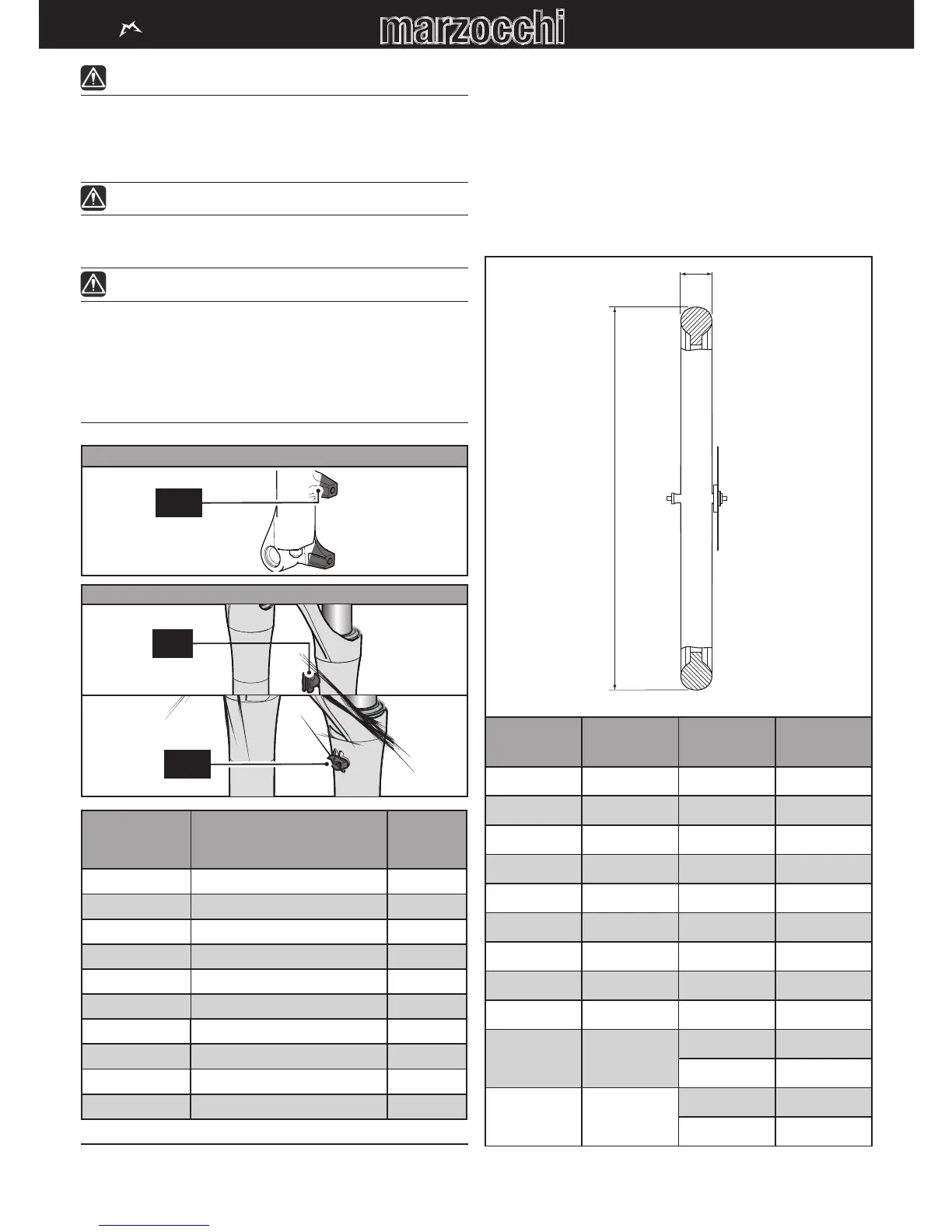 marzocchi