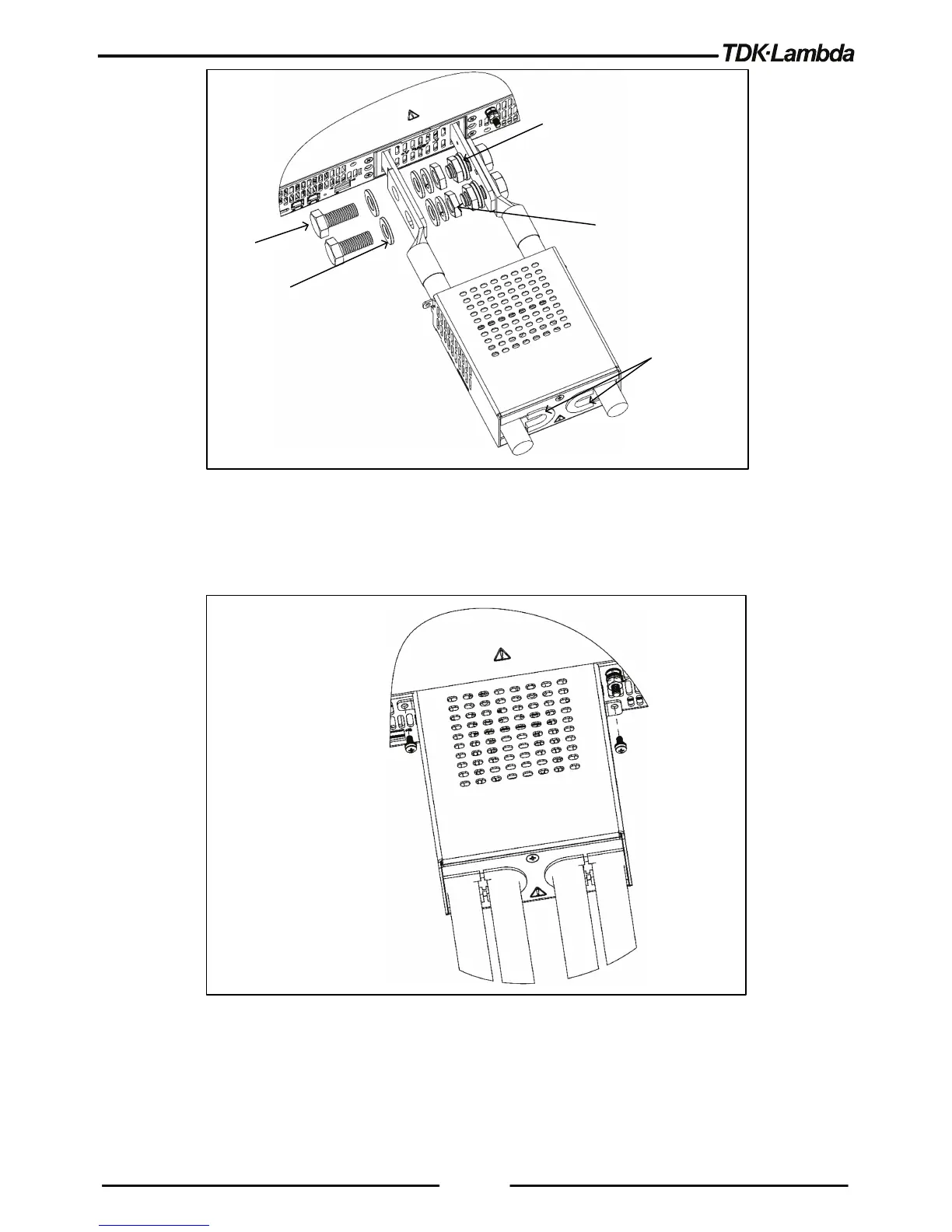 TDK·Lambda