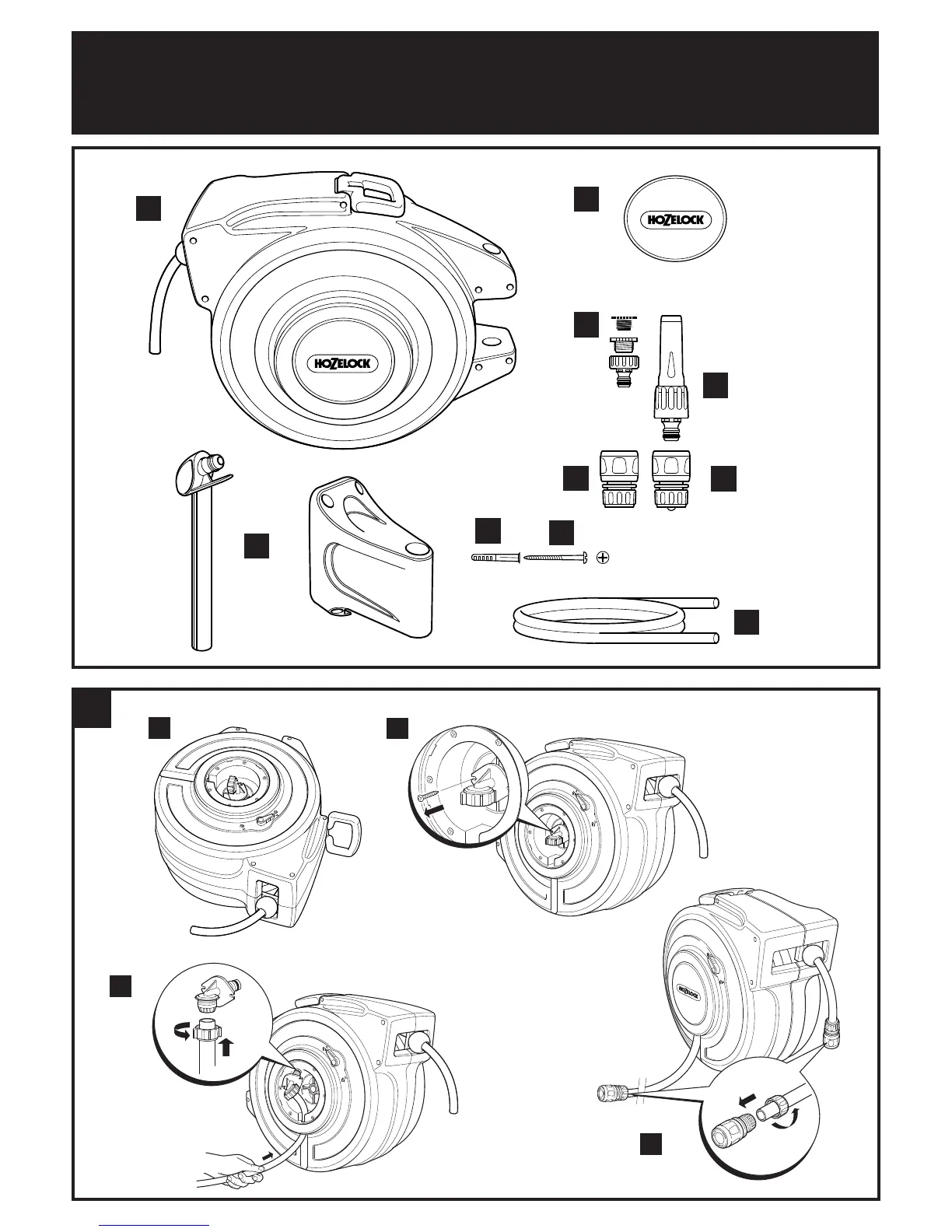 HOZELOCK

HOZELOCK

HOZELOCK