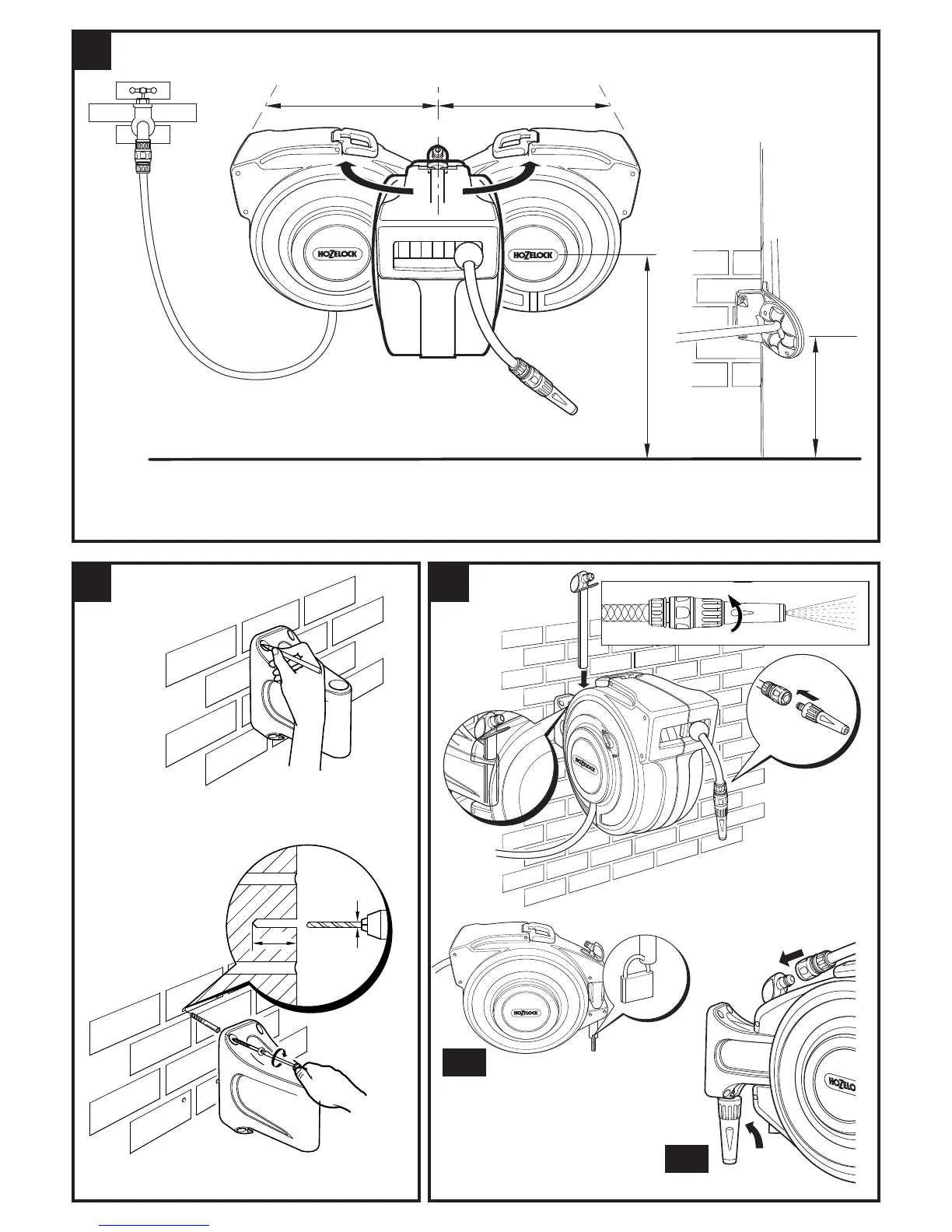 HOZELOCK

HOZELOCK

HOZELOCK

HOZELOCK

HOZELOCK