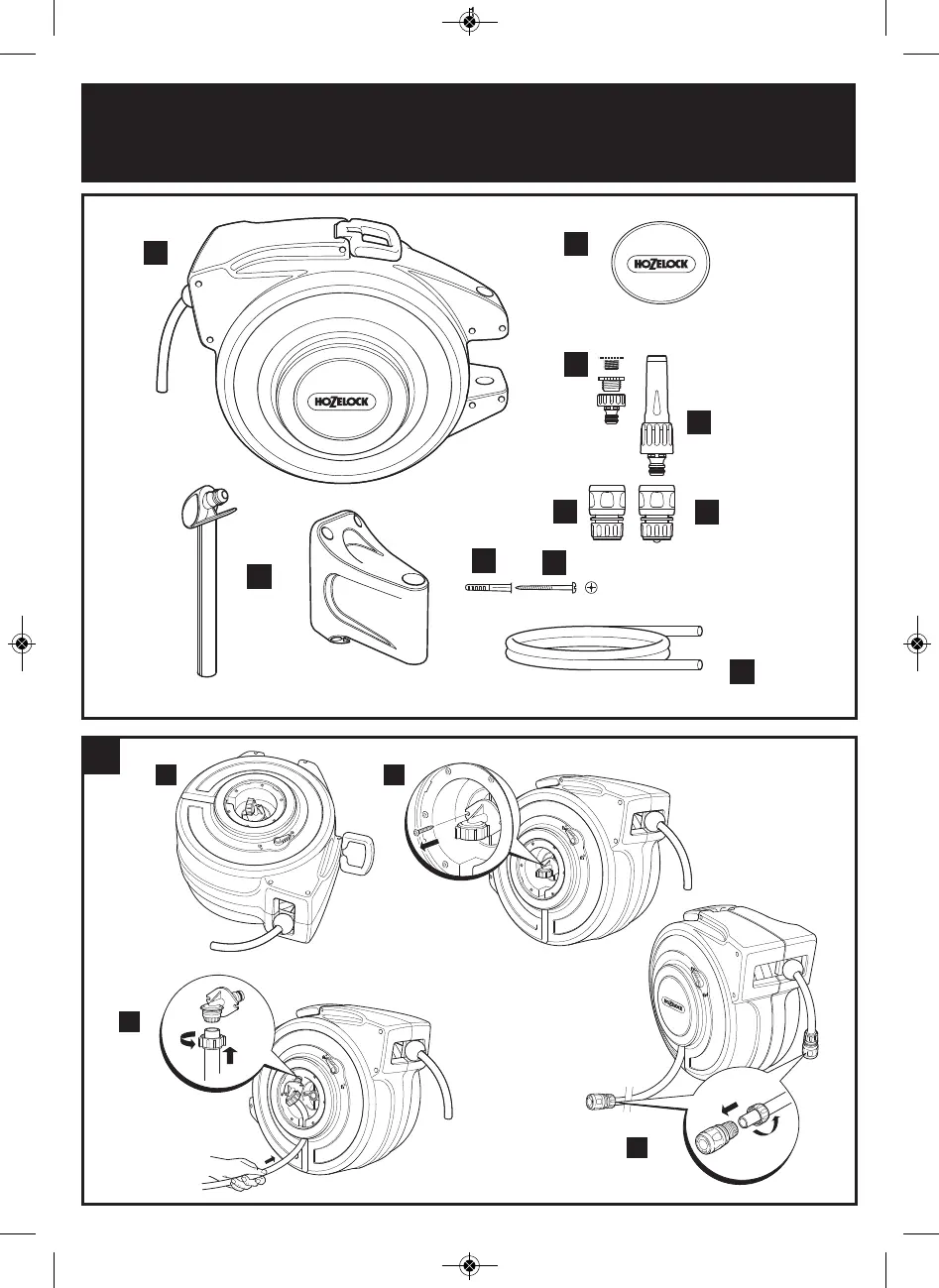 HOZELOCK

HOZELOCK

HOZELOCK