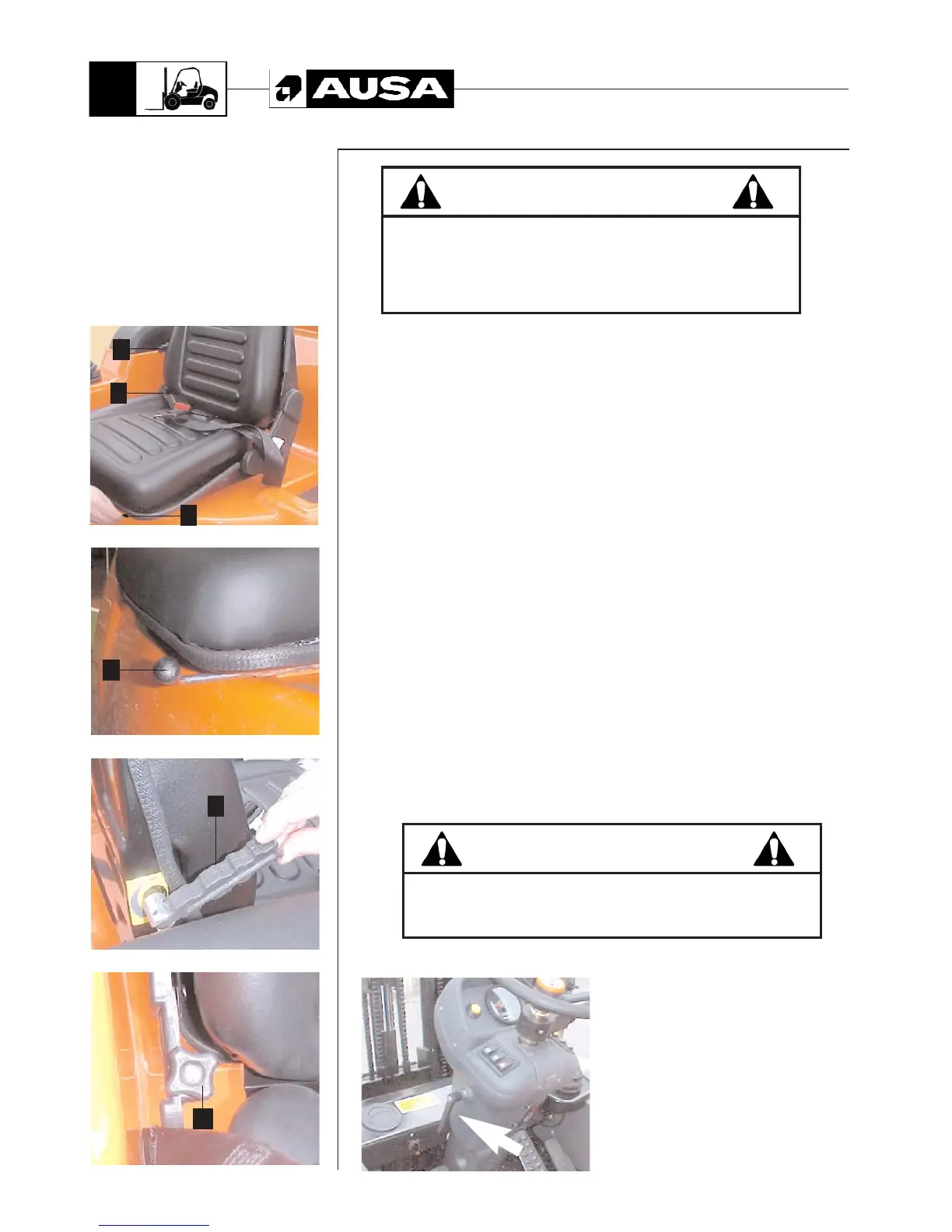 AUSA