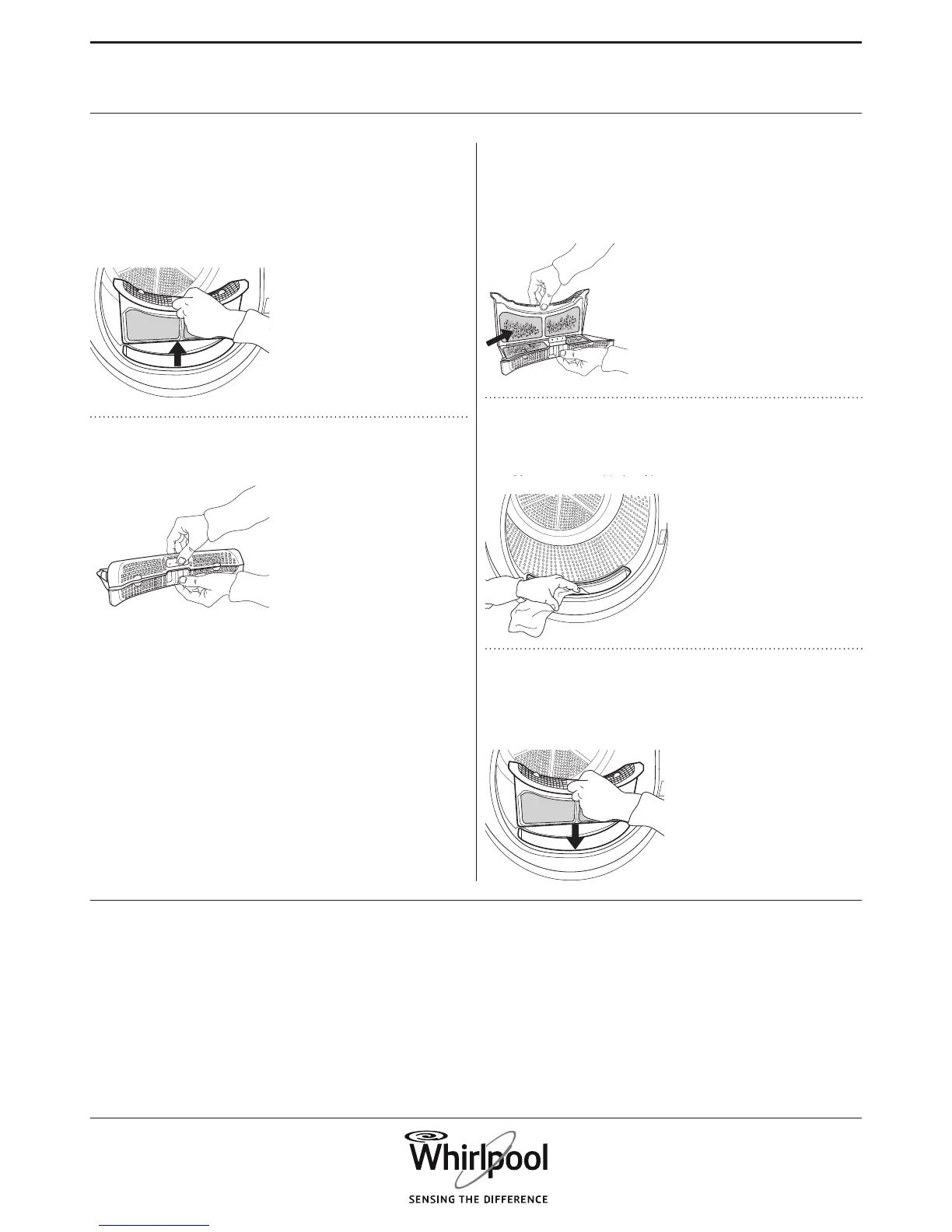 Whirlpool
SENSING THE DIFFERENCE