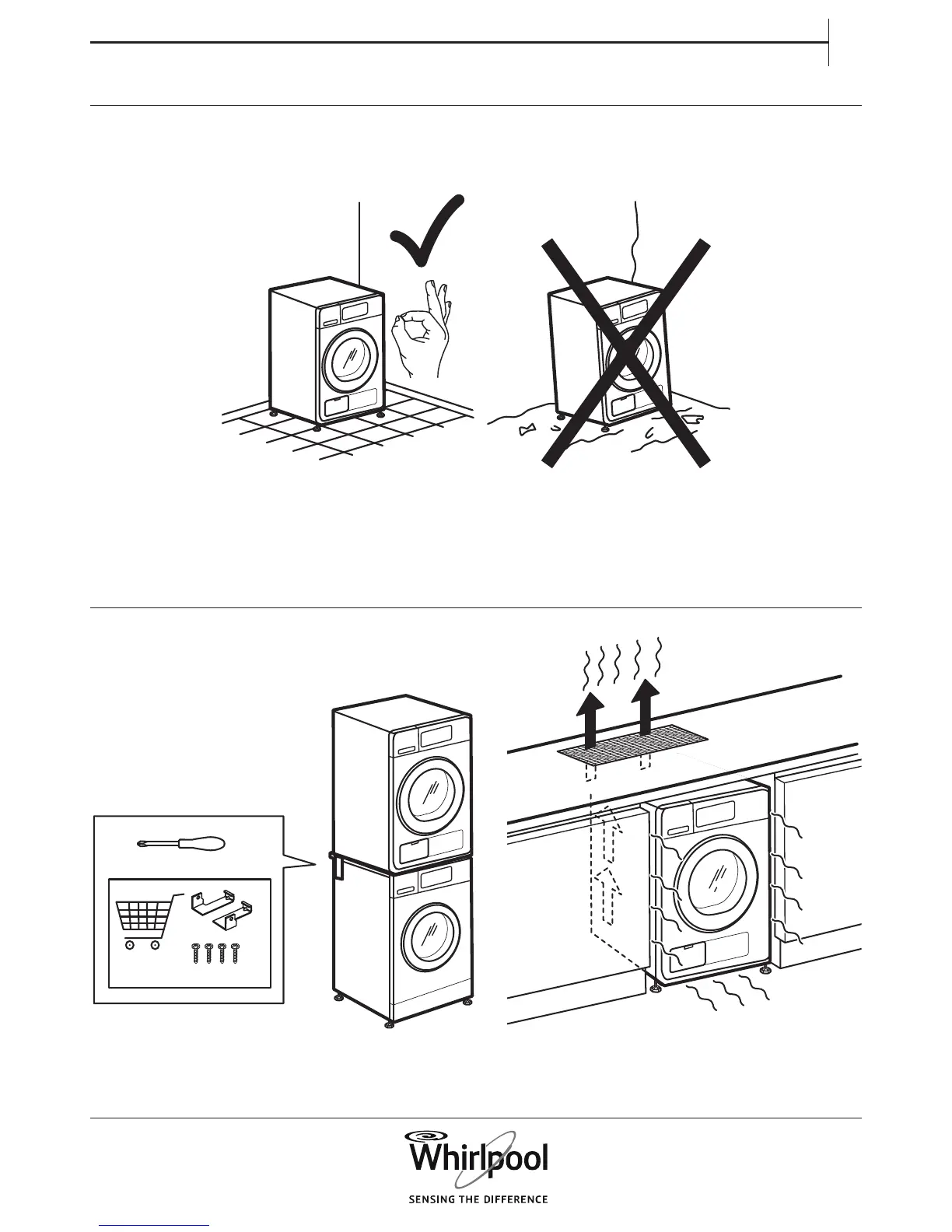 Whirlpool
SENSING THE DIFFERENCE