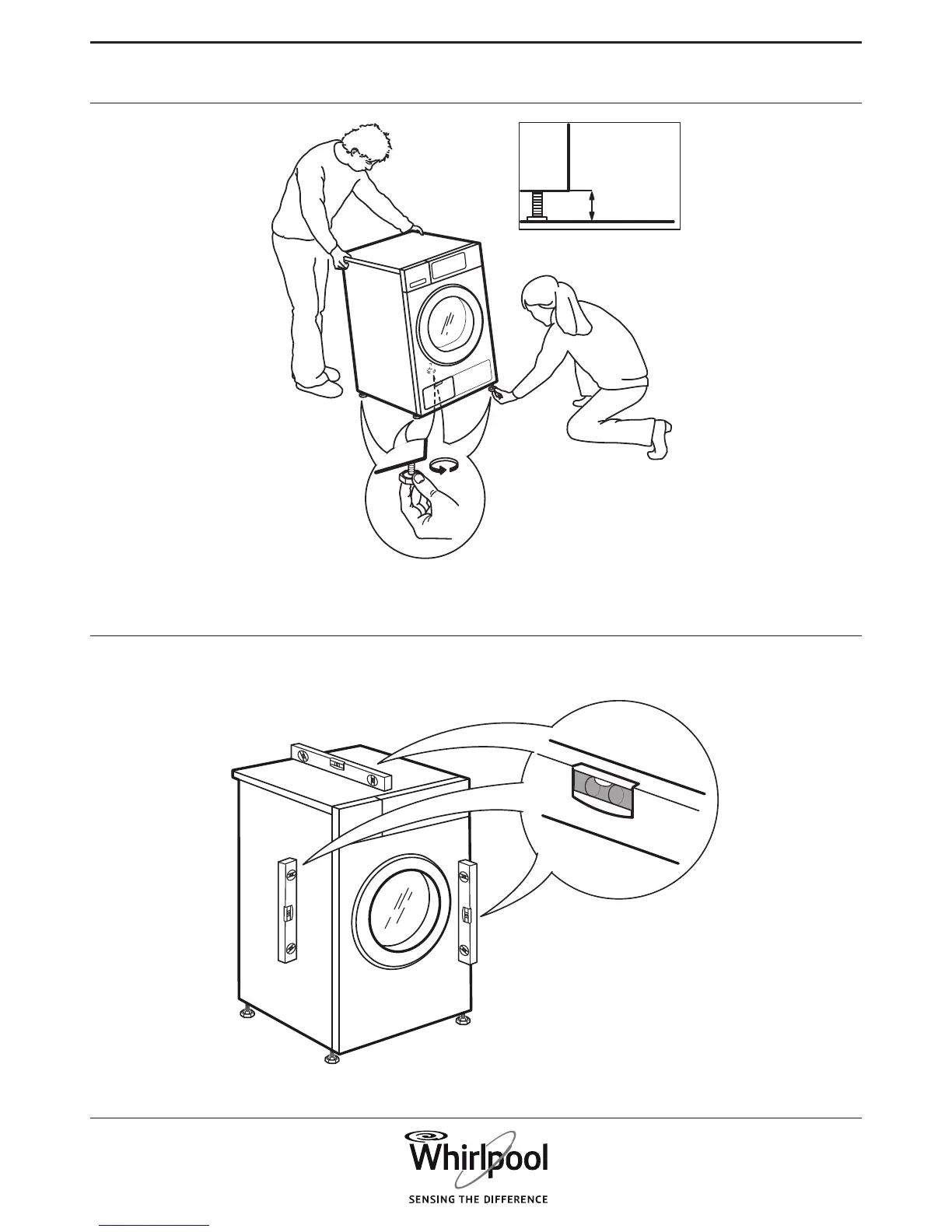 Whirlpool
SENSING THE DIFFERENCE