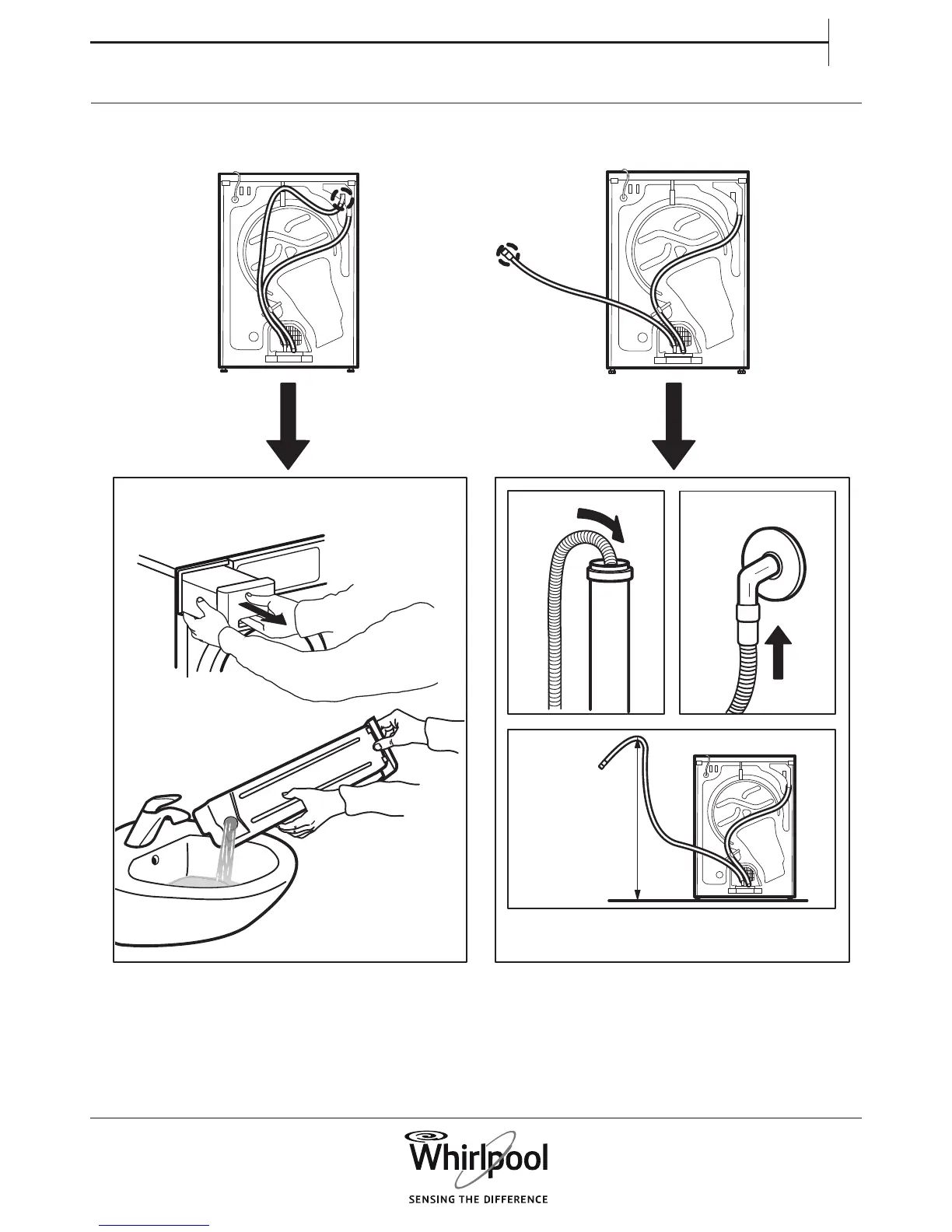 Whirlpool
SENSING THE DIFFERENCE