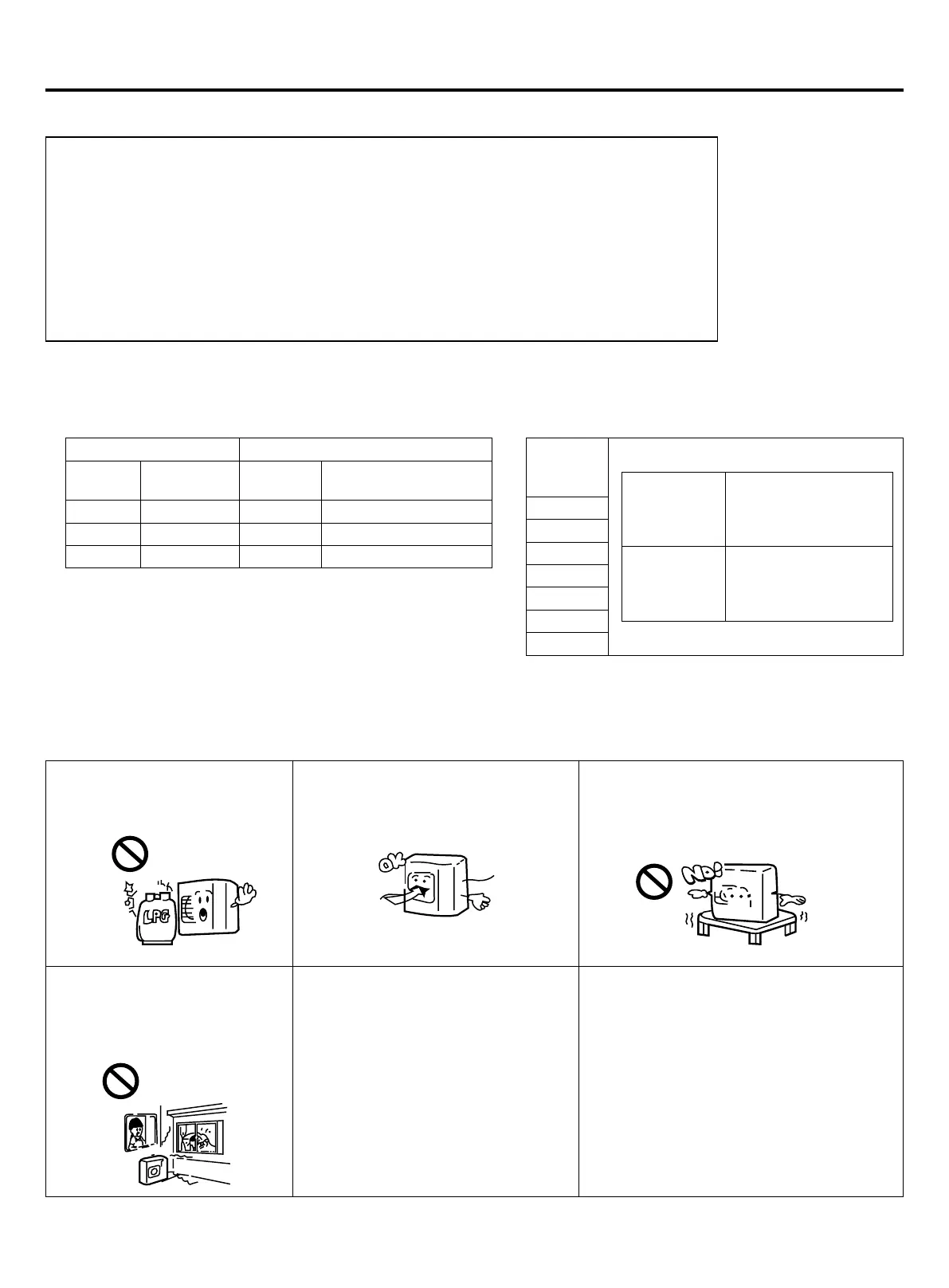 LPG

OK

NO!