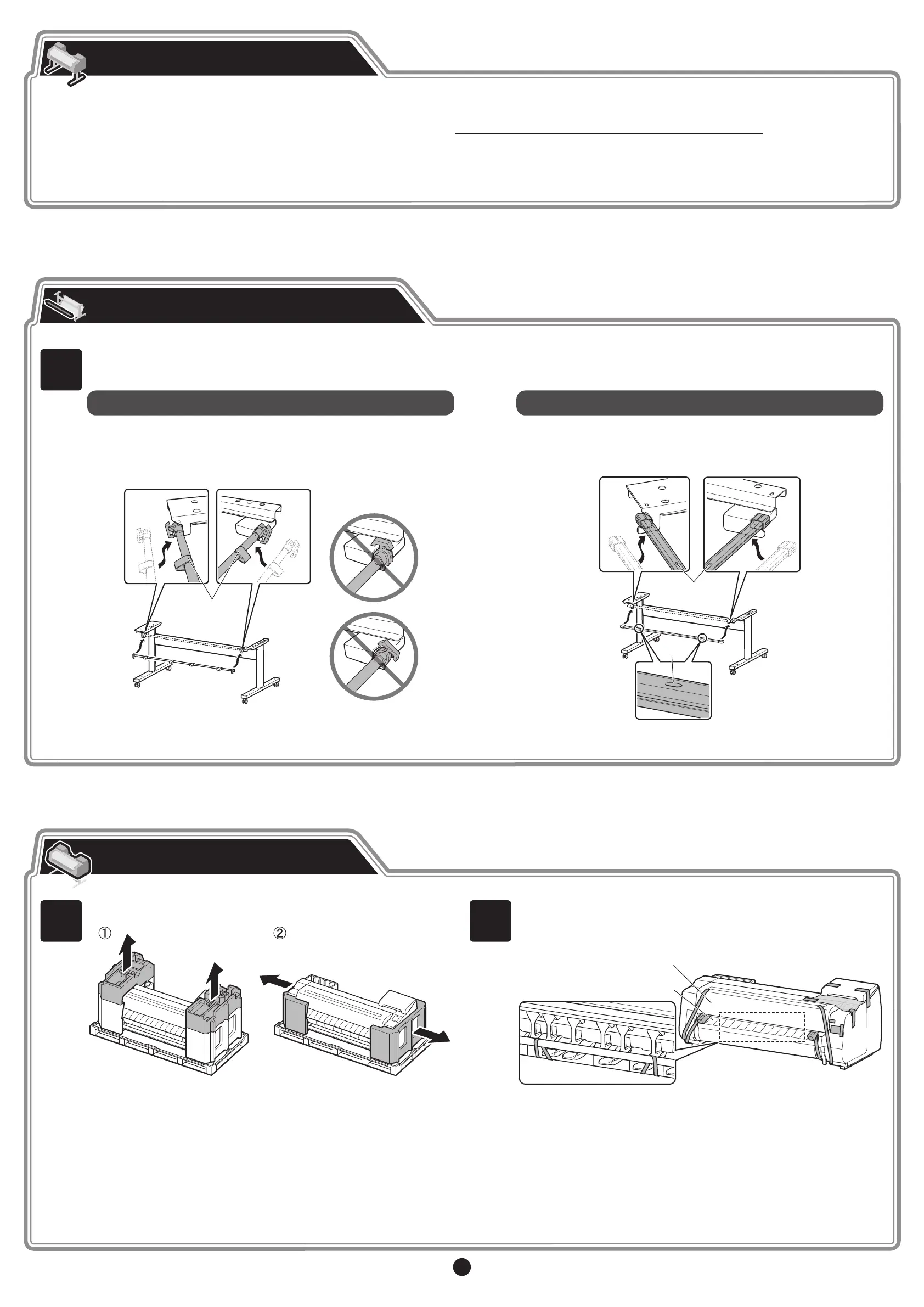 ①

②