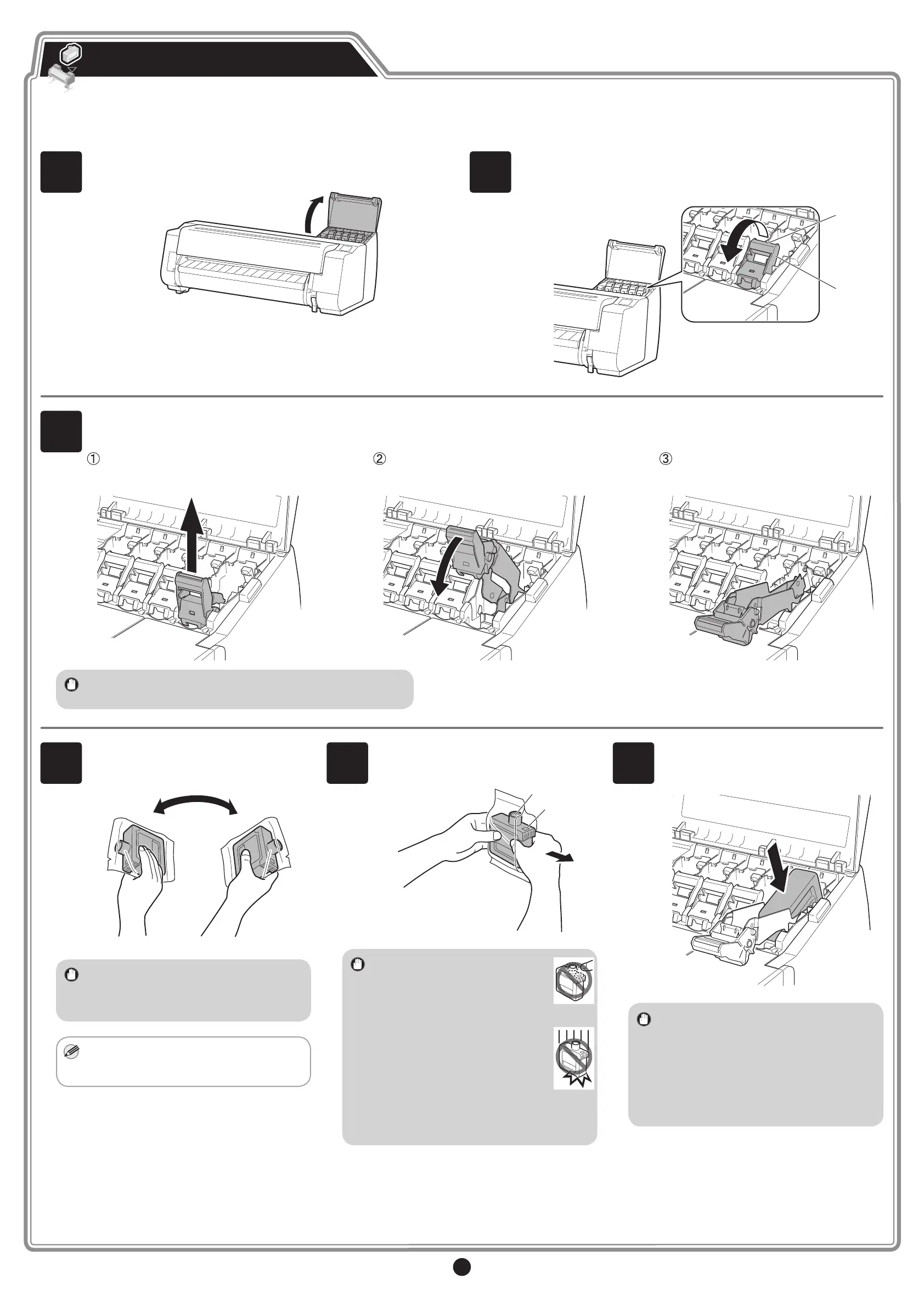 ①

②

③