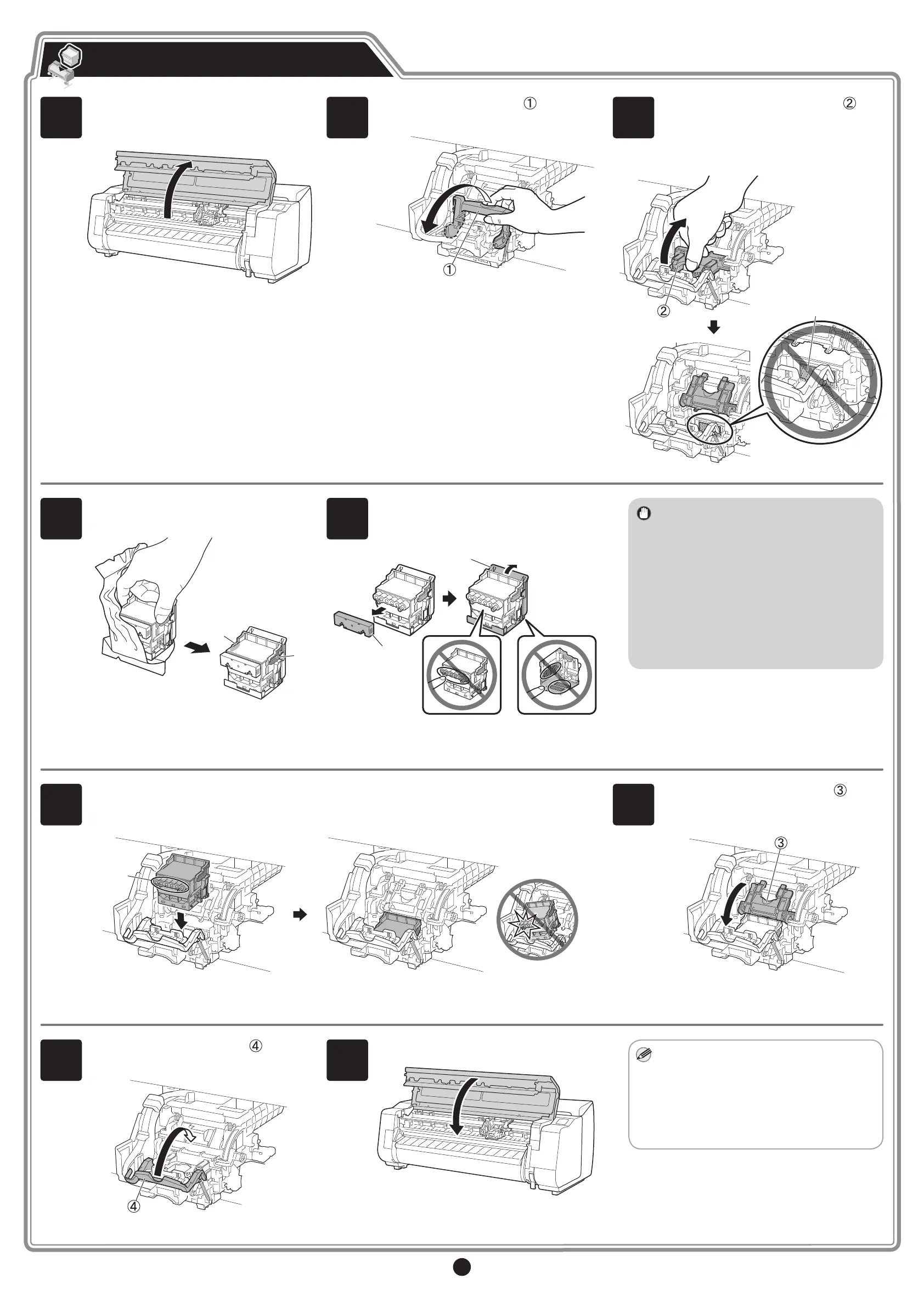 ①

②

①

②

③

③

④

④