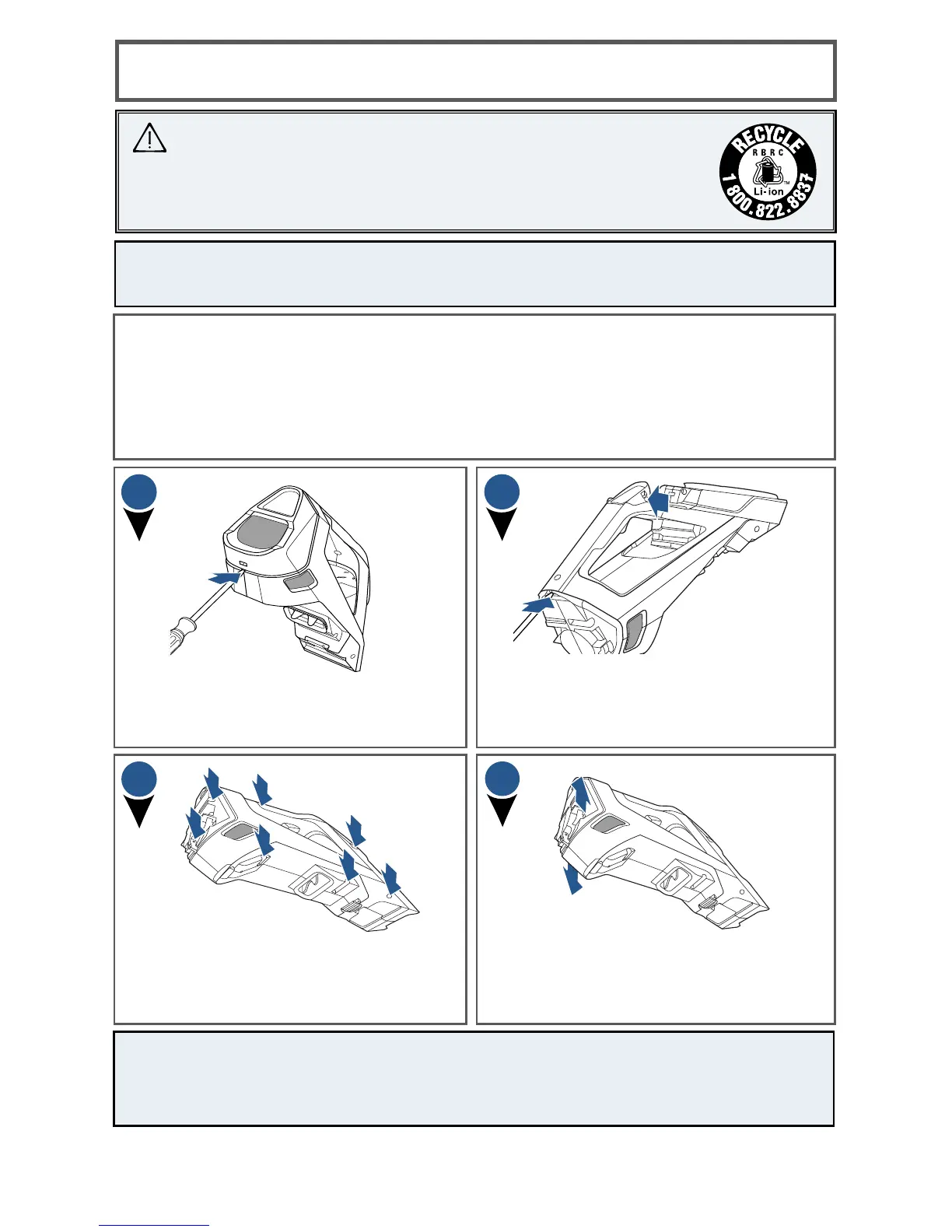 RECYCLE
RBRC
Li-ion
1.800.822.8837