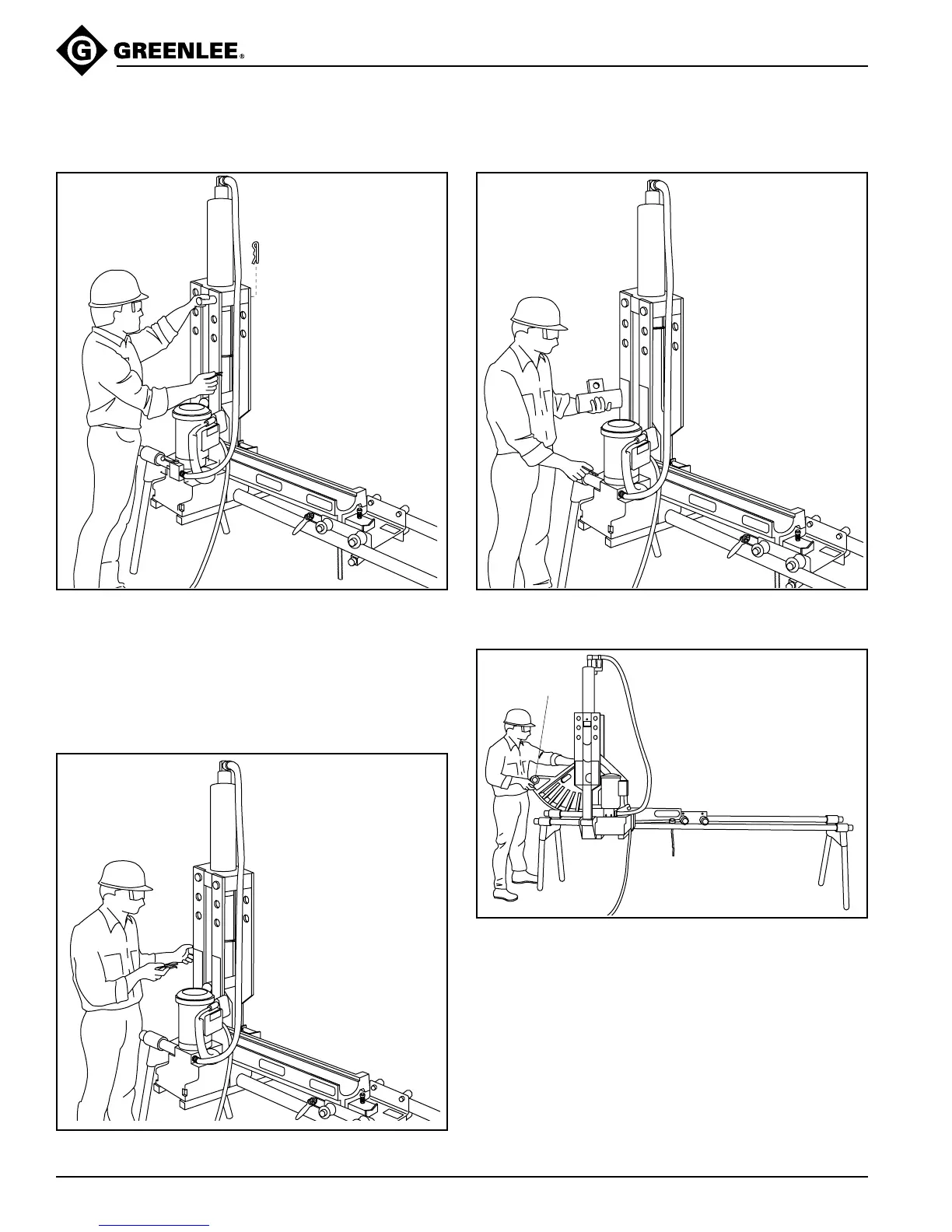 GREENLEE®