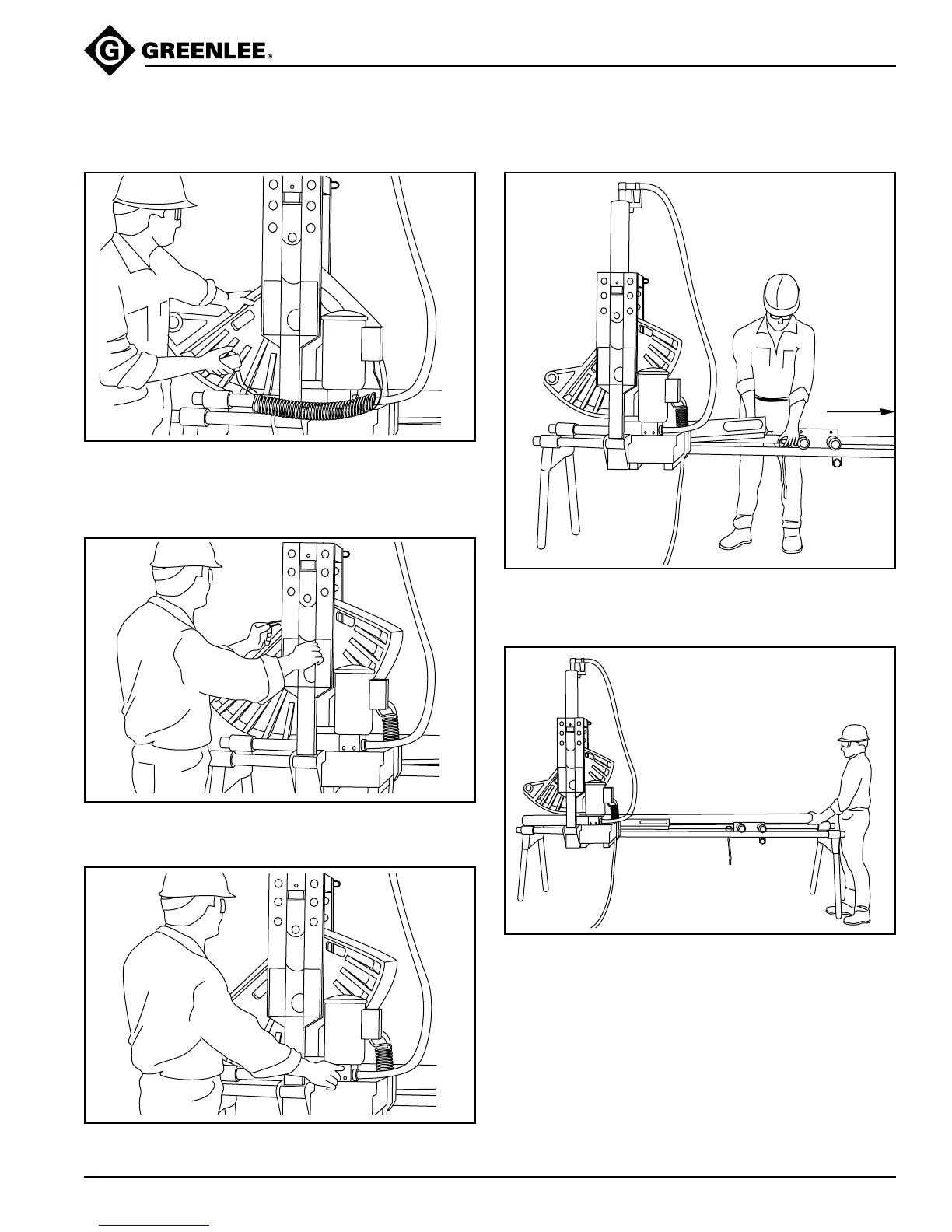 GREENLEE®