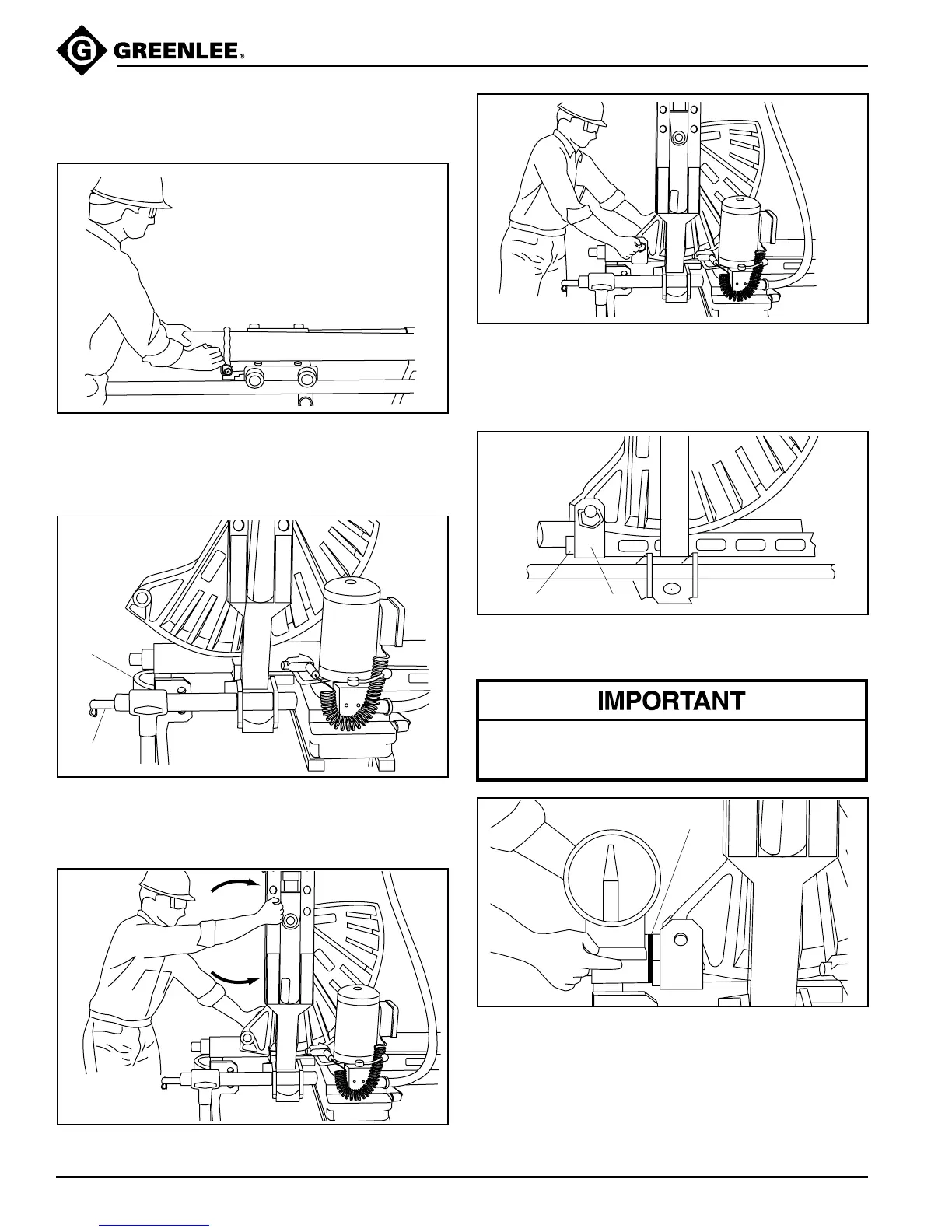 GREENLEE®

IMPORTANT