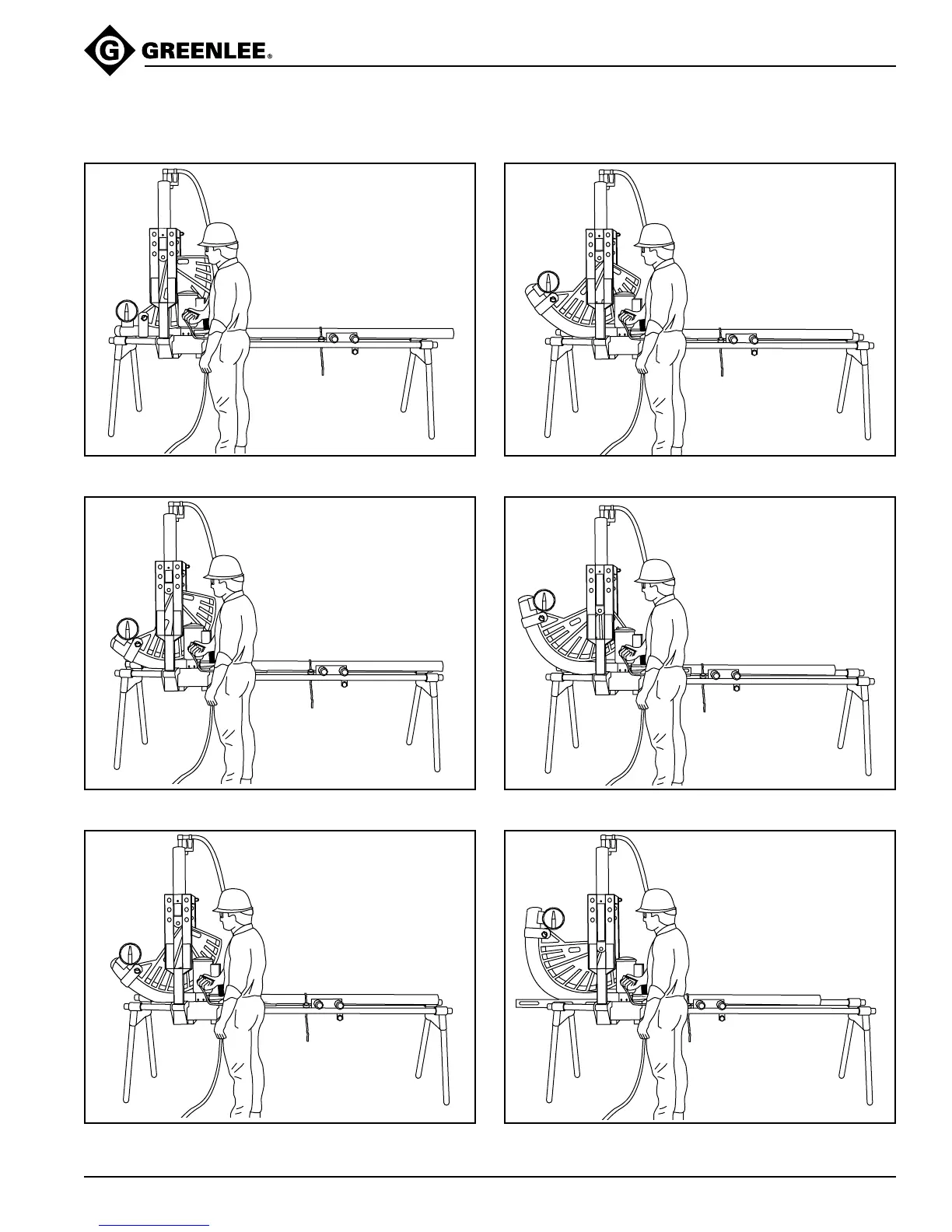 GREENLEE®