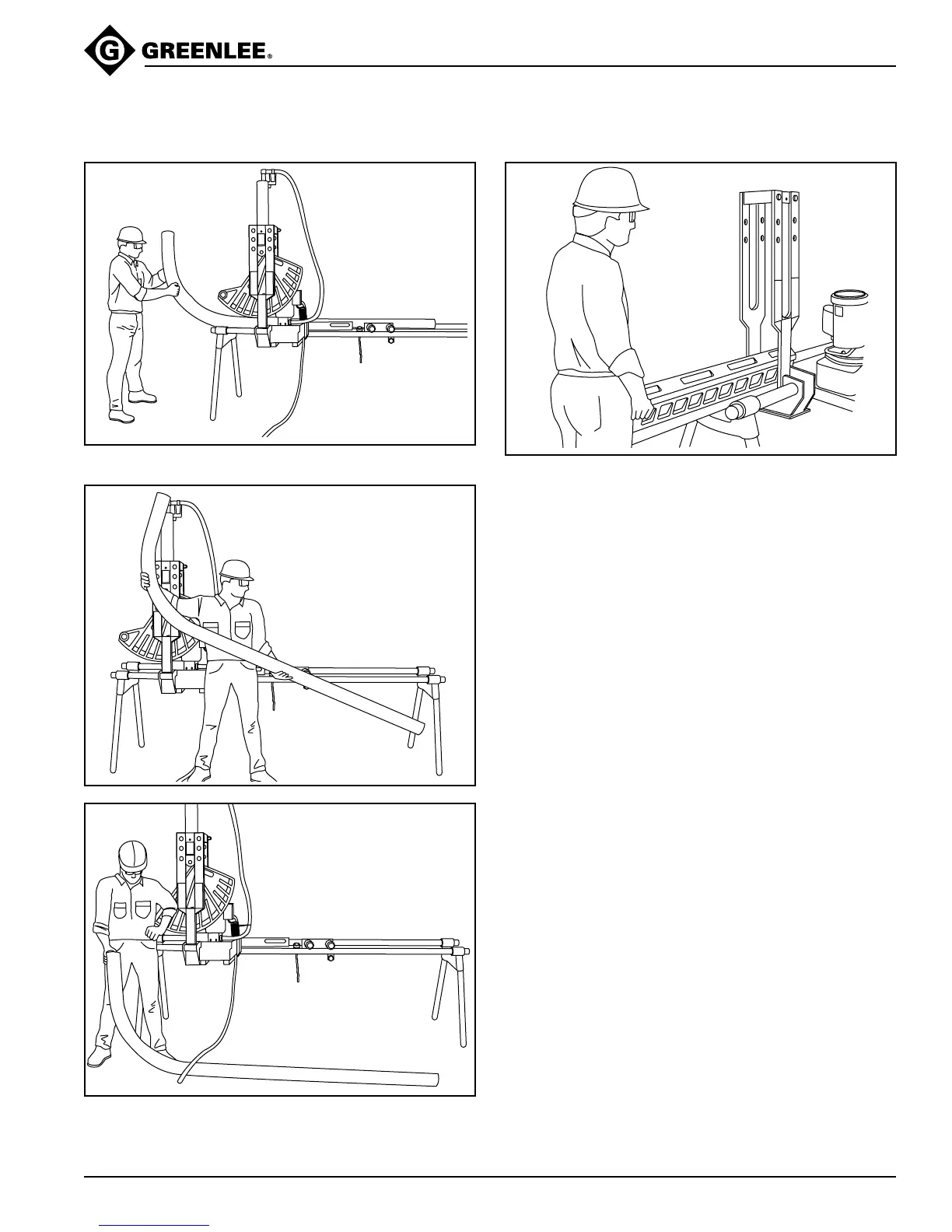 G GREENLEE®