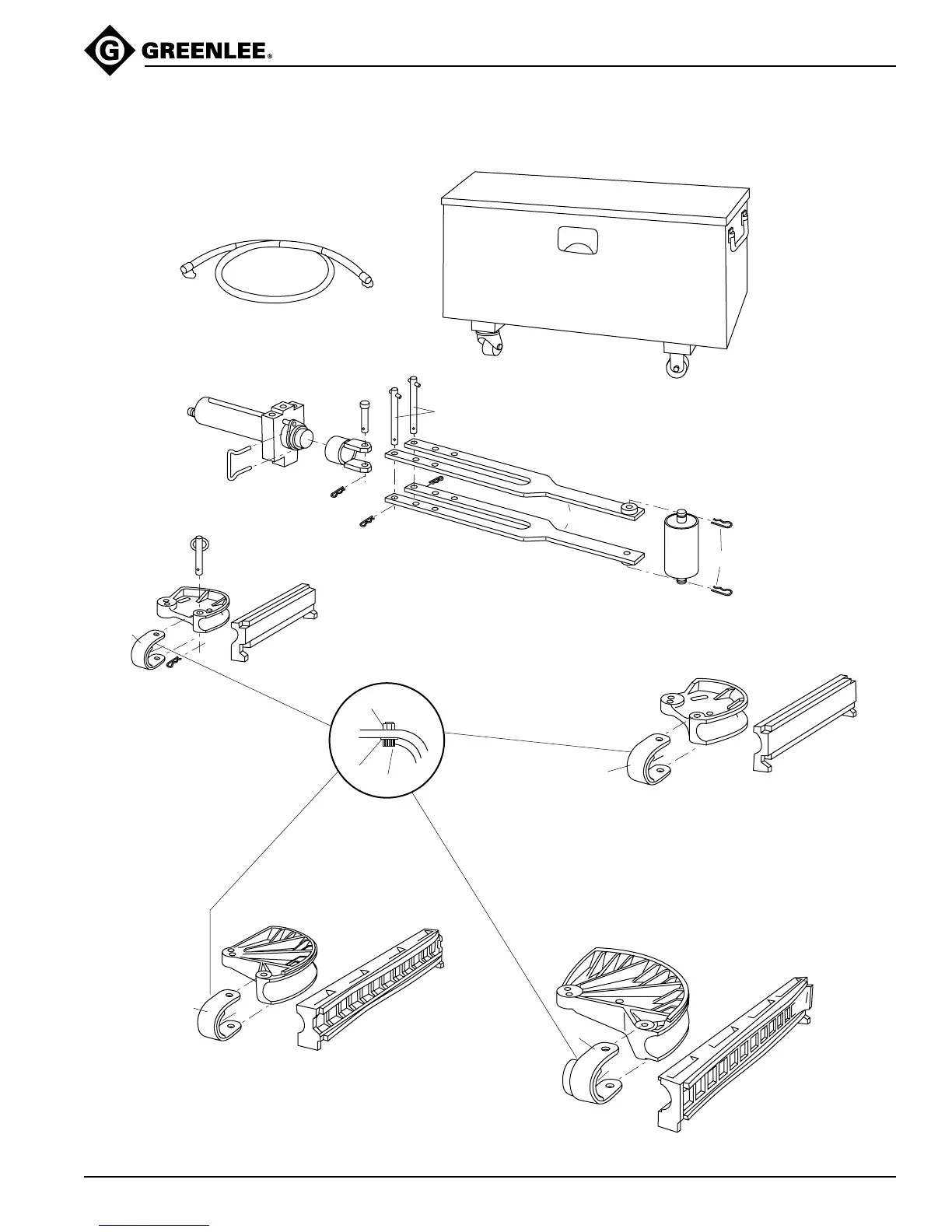 G GREENLEE®