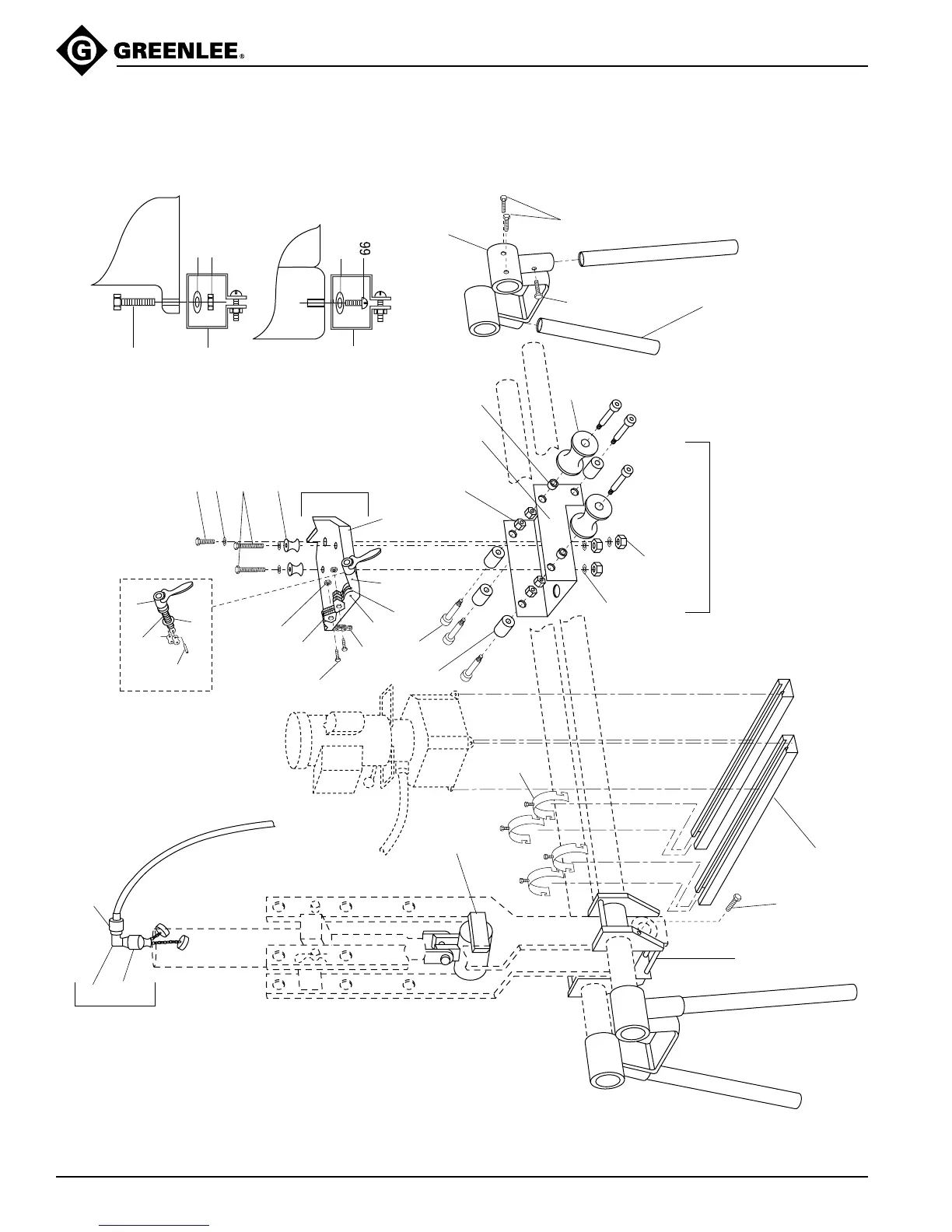 GREENLEE®

66