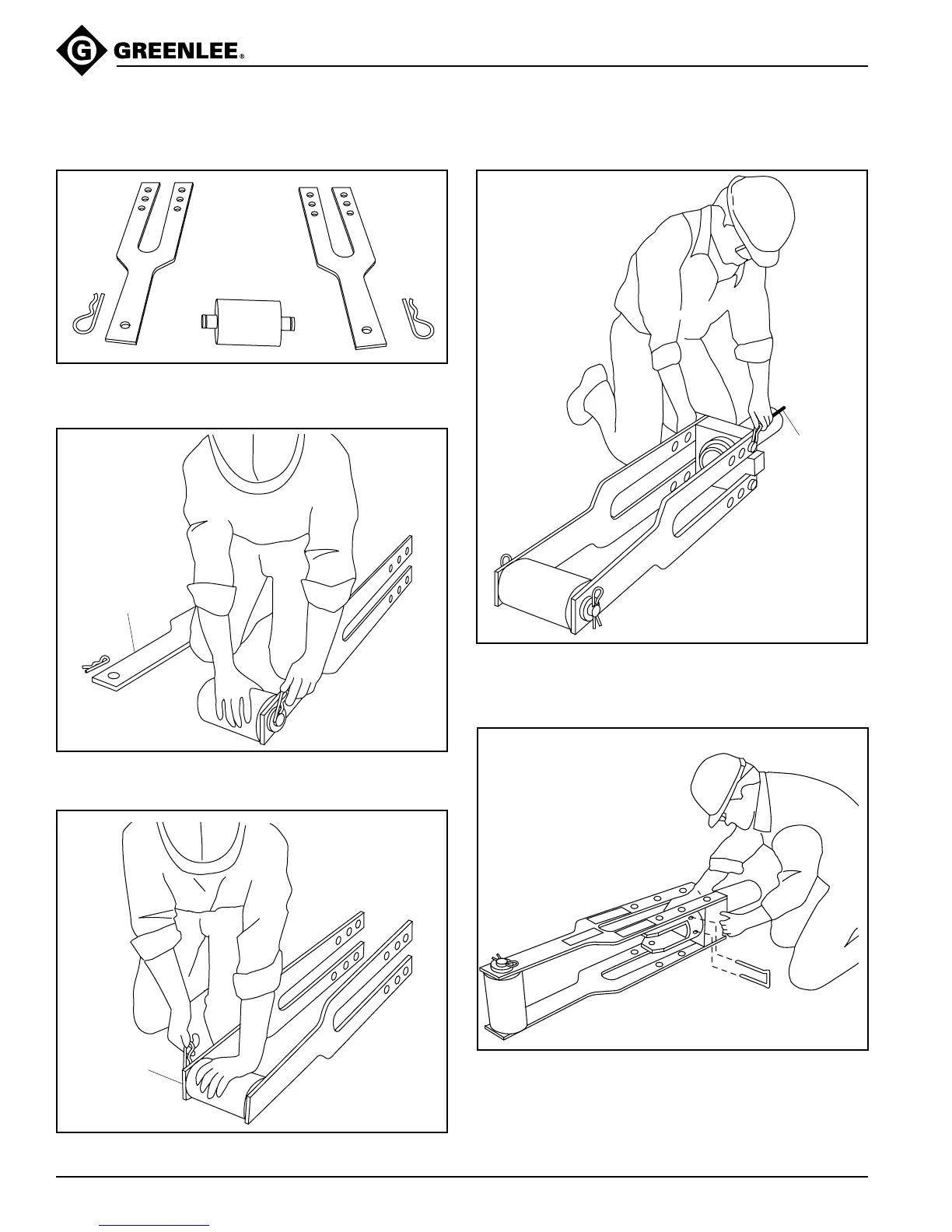 GREENLEE®