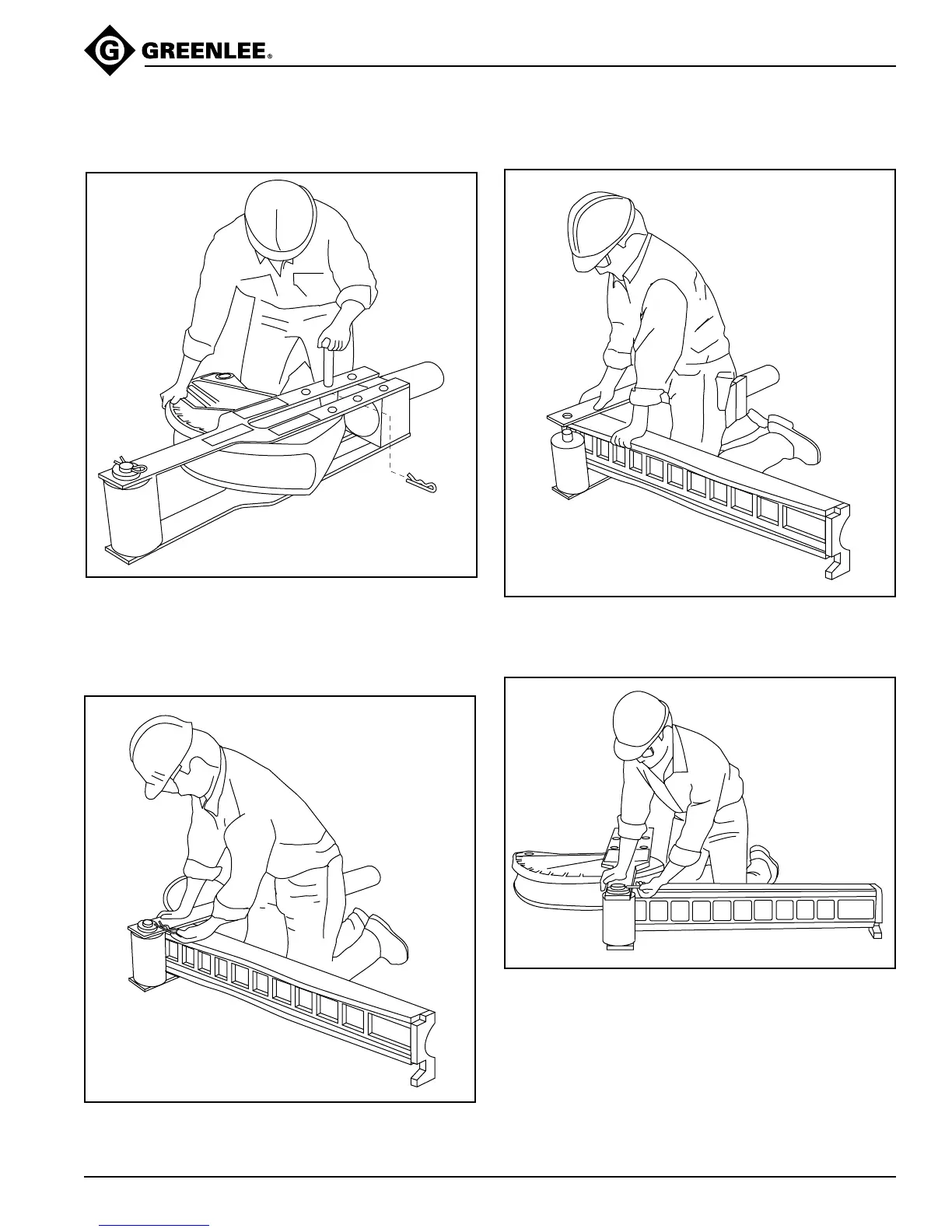 GREENLEE®