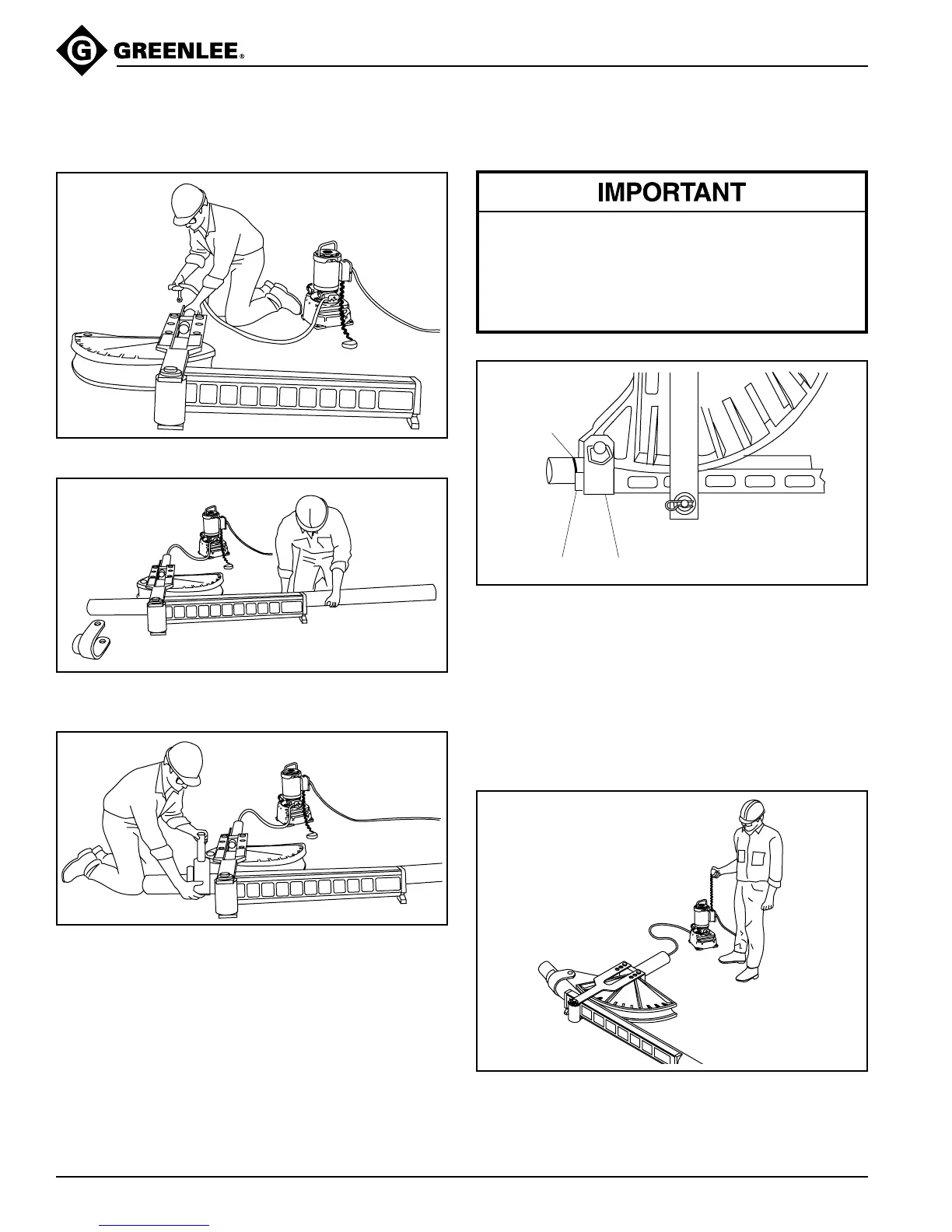 GREENLEE®

IMPORTANT