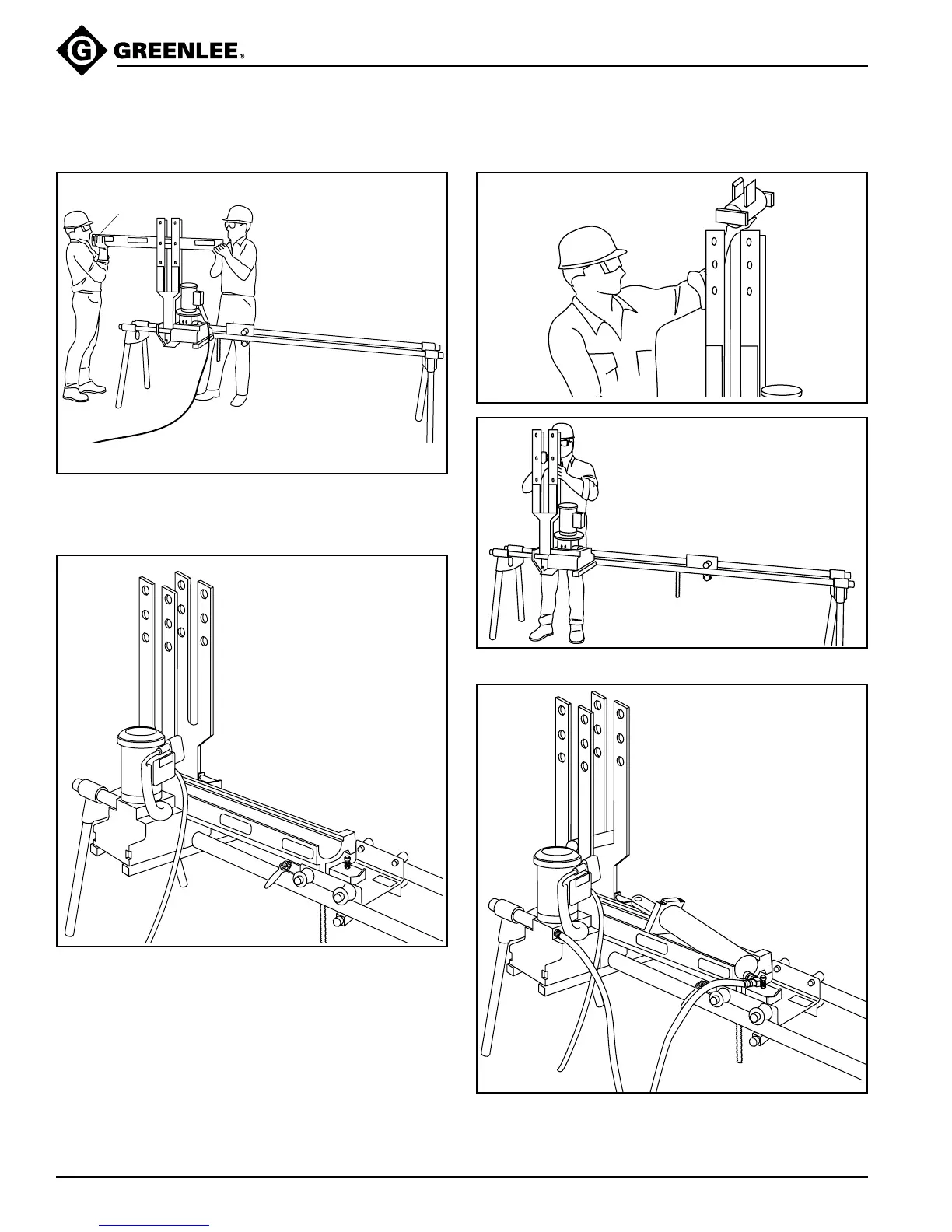 GREENLEE®