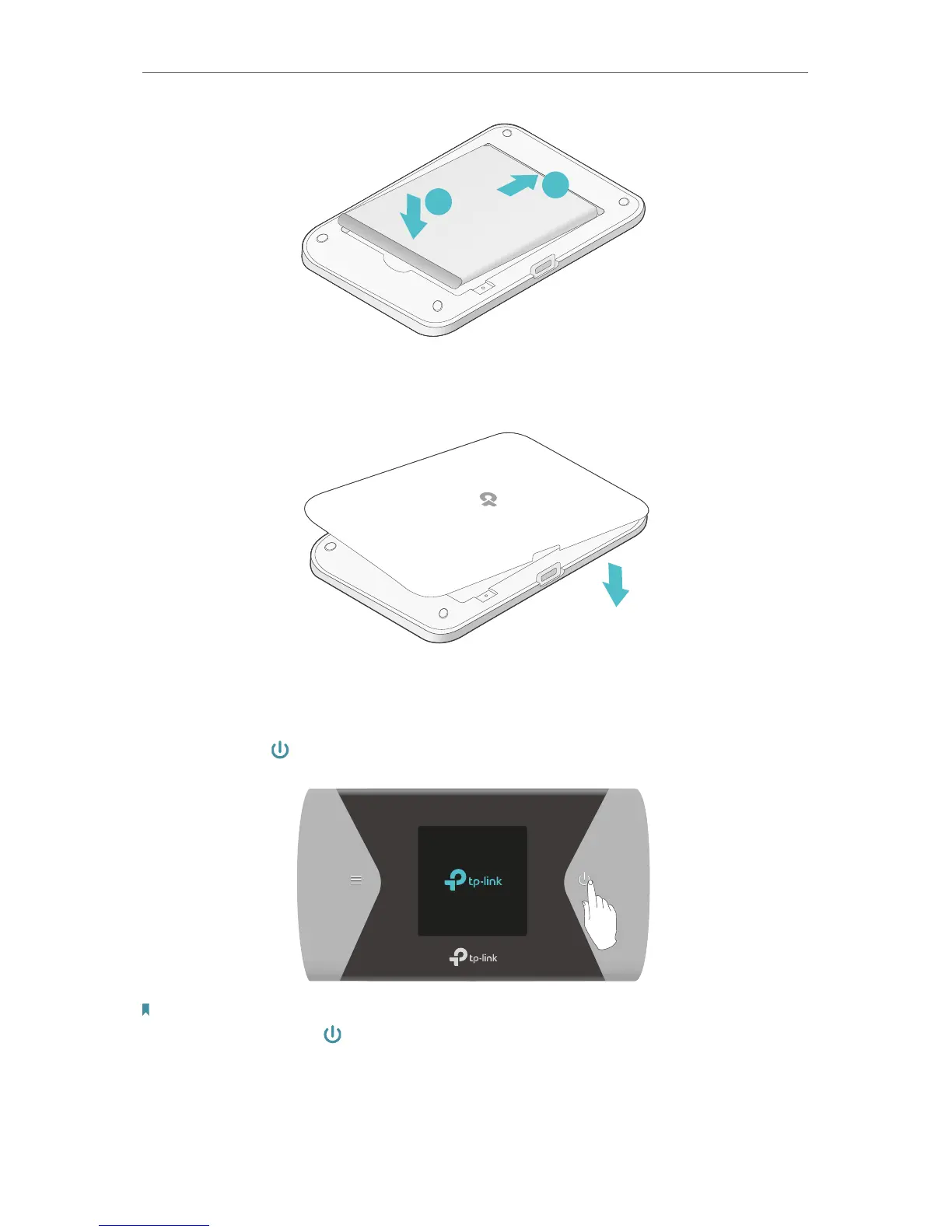 tp-link

tp-link