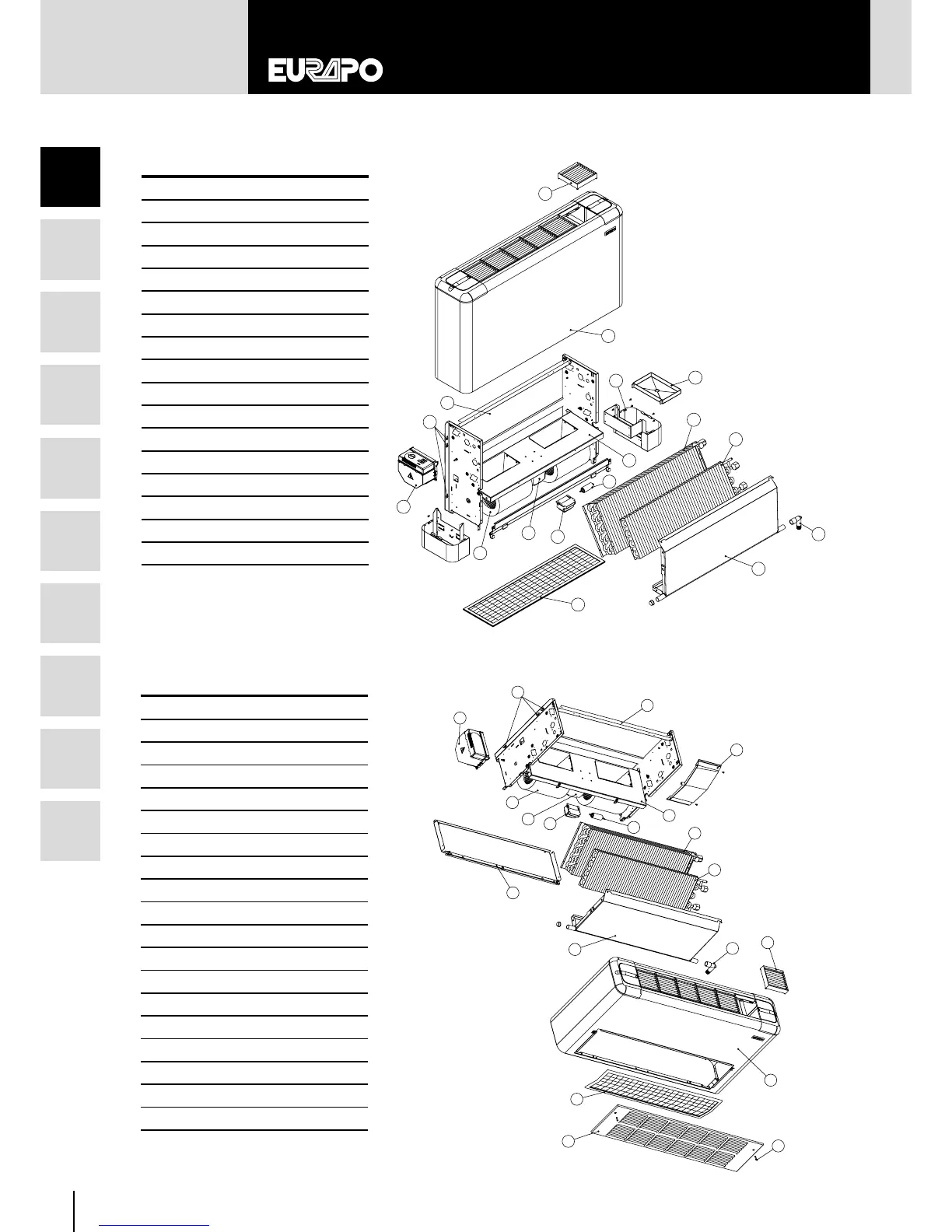 EURAPO