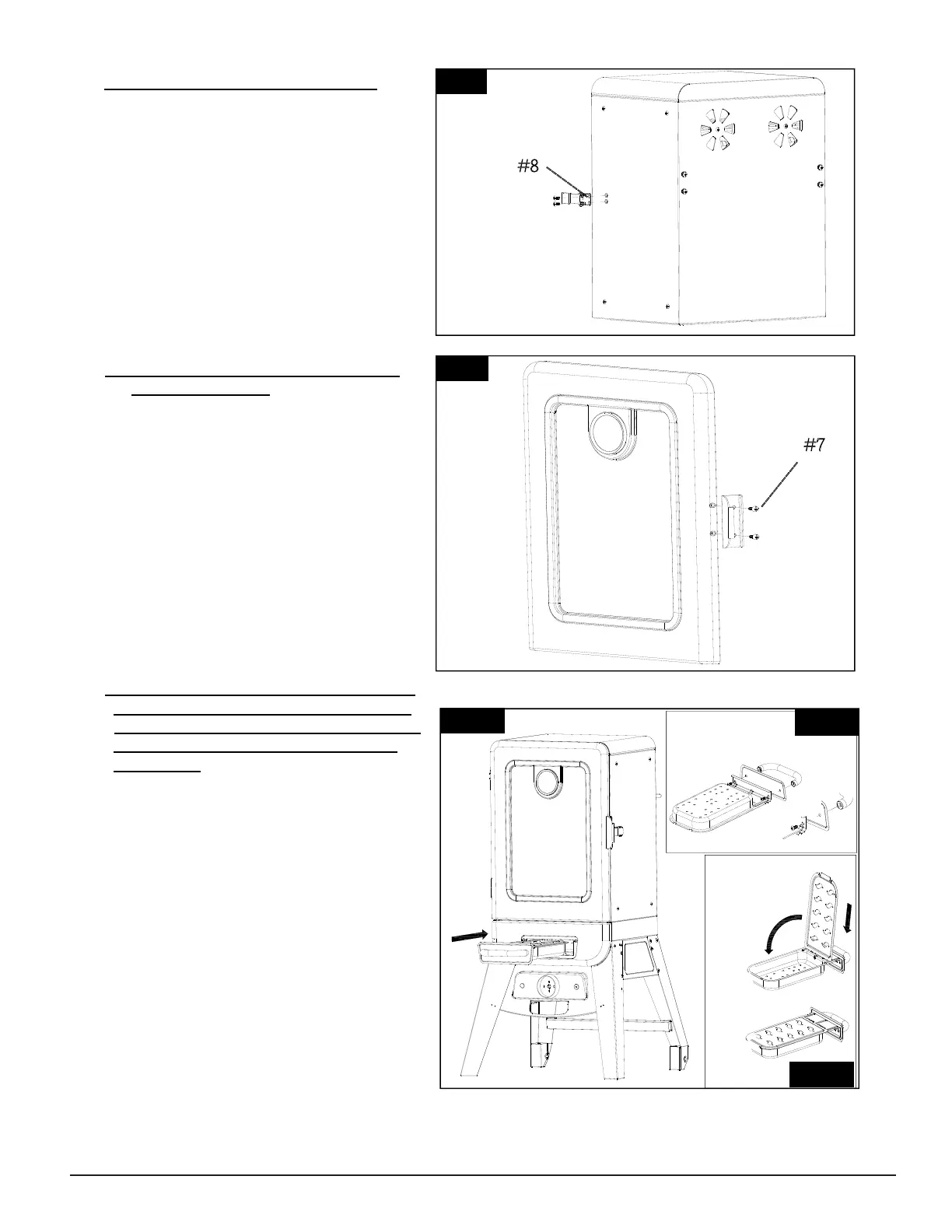 #8

#7