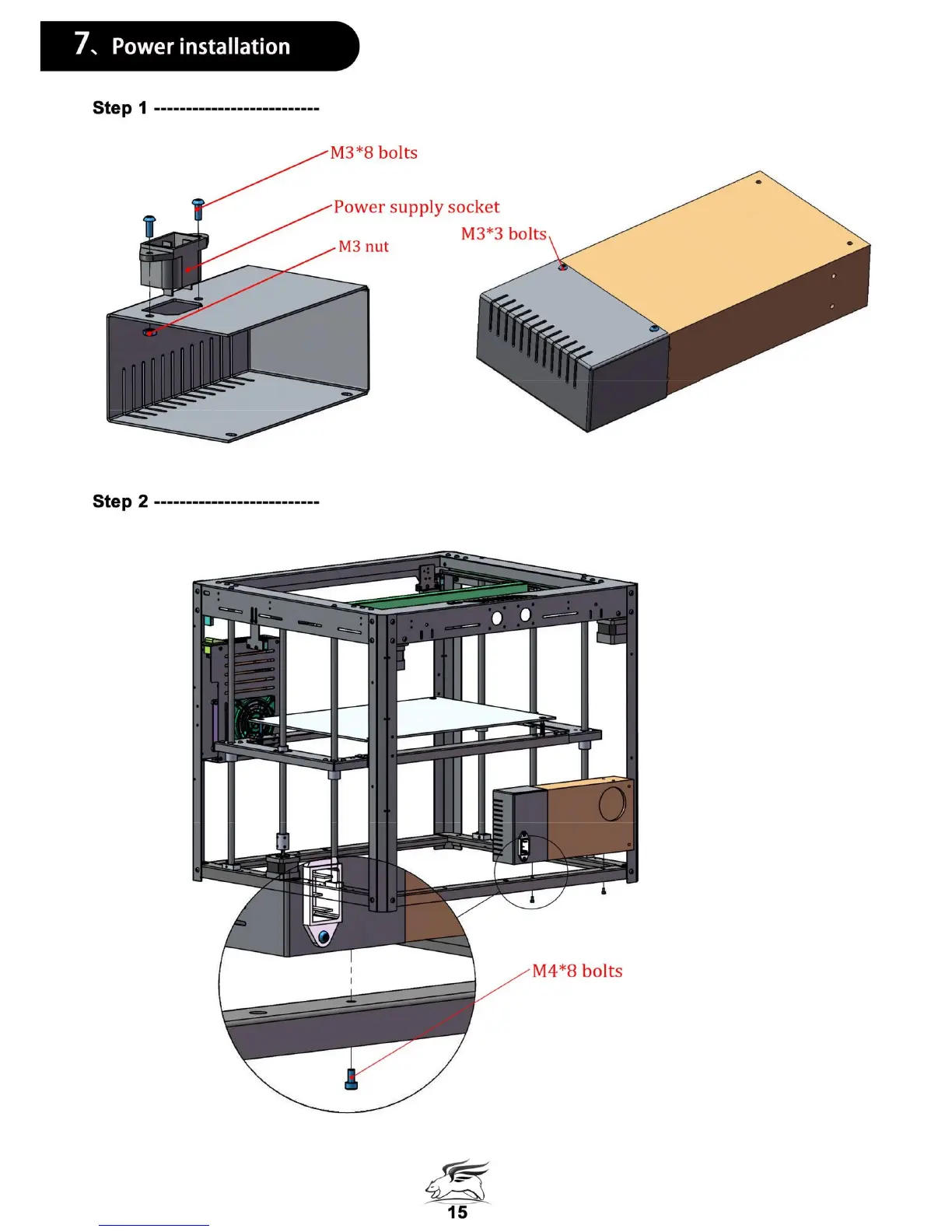 7、Power installation

Step 1 --------------------------

M3*8 bolts

Power supply socket

M3 nut

M3*3 bolts

Step 2 --------------------------

M4*8 bolts

15