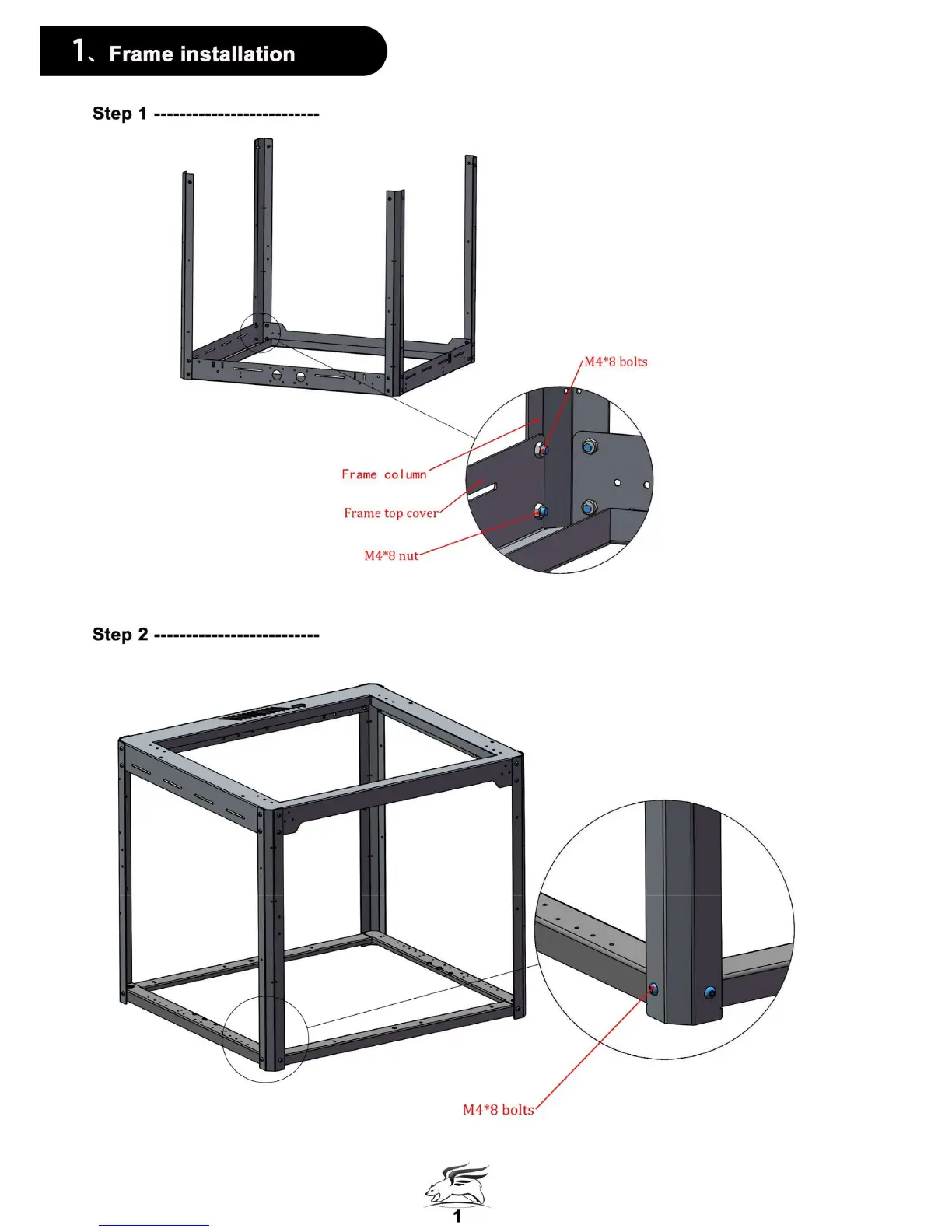 1、Frame installation

Step 1 --------------------------

M4*8 bolts

Frame column

Frame top cover

M4*8 nut

Step 2 --------------------------

M4*8 bolts

1