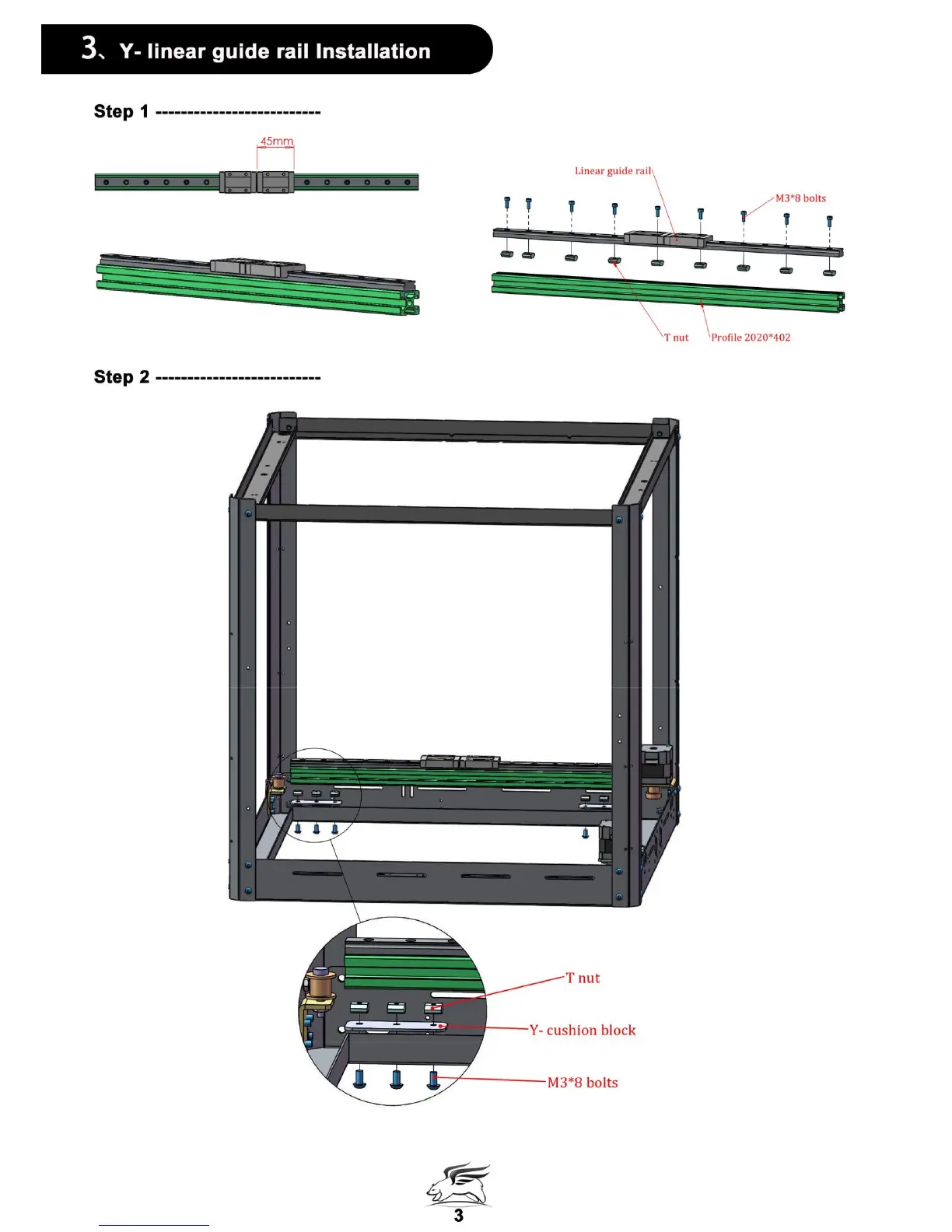 3、Y- linear guide rail Installation

Step 1 --------------------------

45mm

Linear guide rail

M3*8 bolts

T nut

Profile 2020*402

Step 2 --------------------------

T nut

Y- cushion block

M3*8 bolts

3