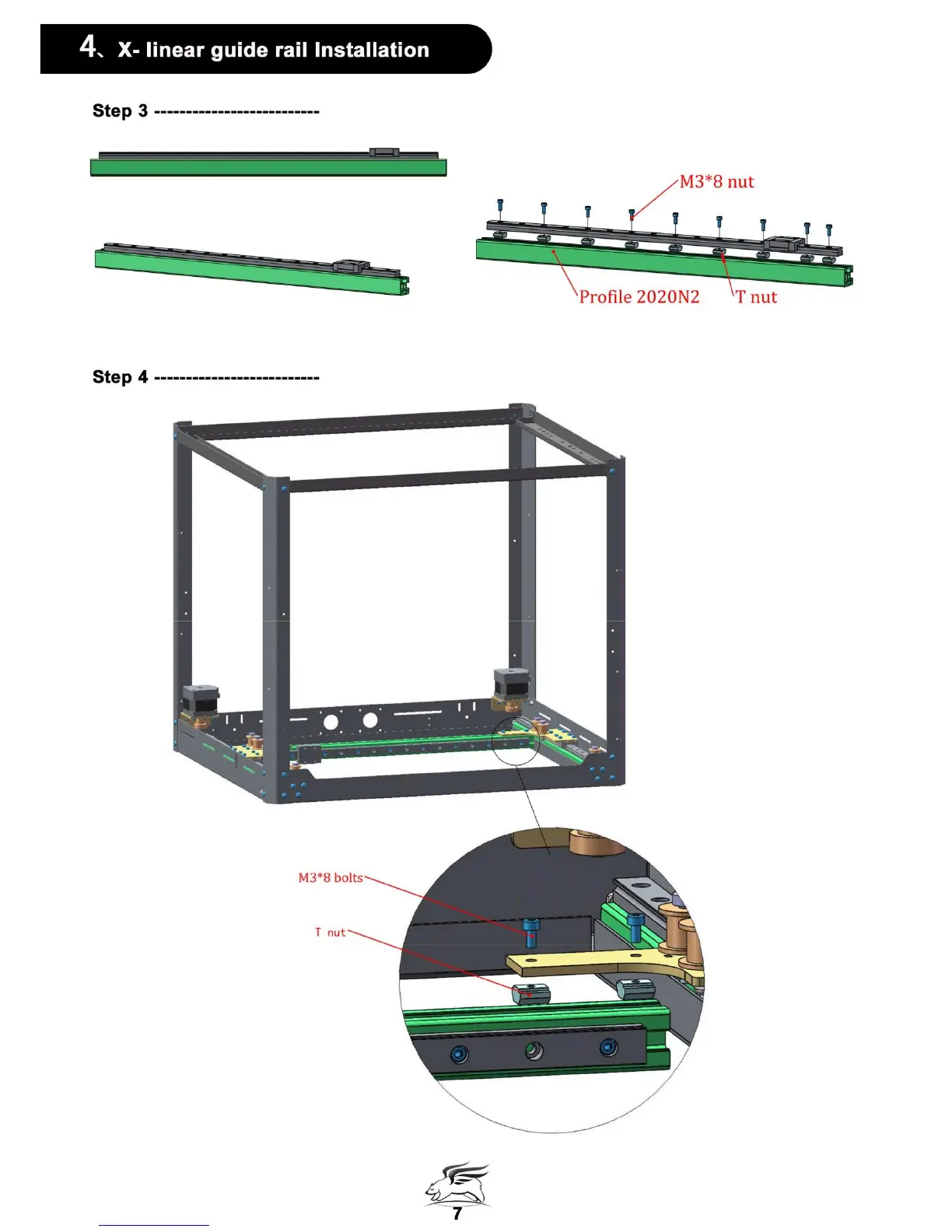 4、X- linear guide rail Installation

Step 3 --------------------------

M3*8 nut

Profile 2020N2

T nut

Step 4 --------------------------

M3*8 bolts

T nut

7