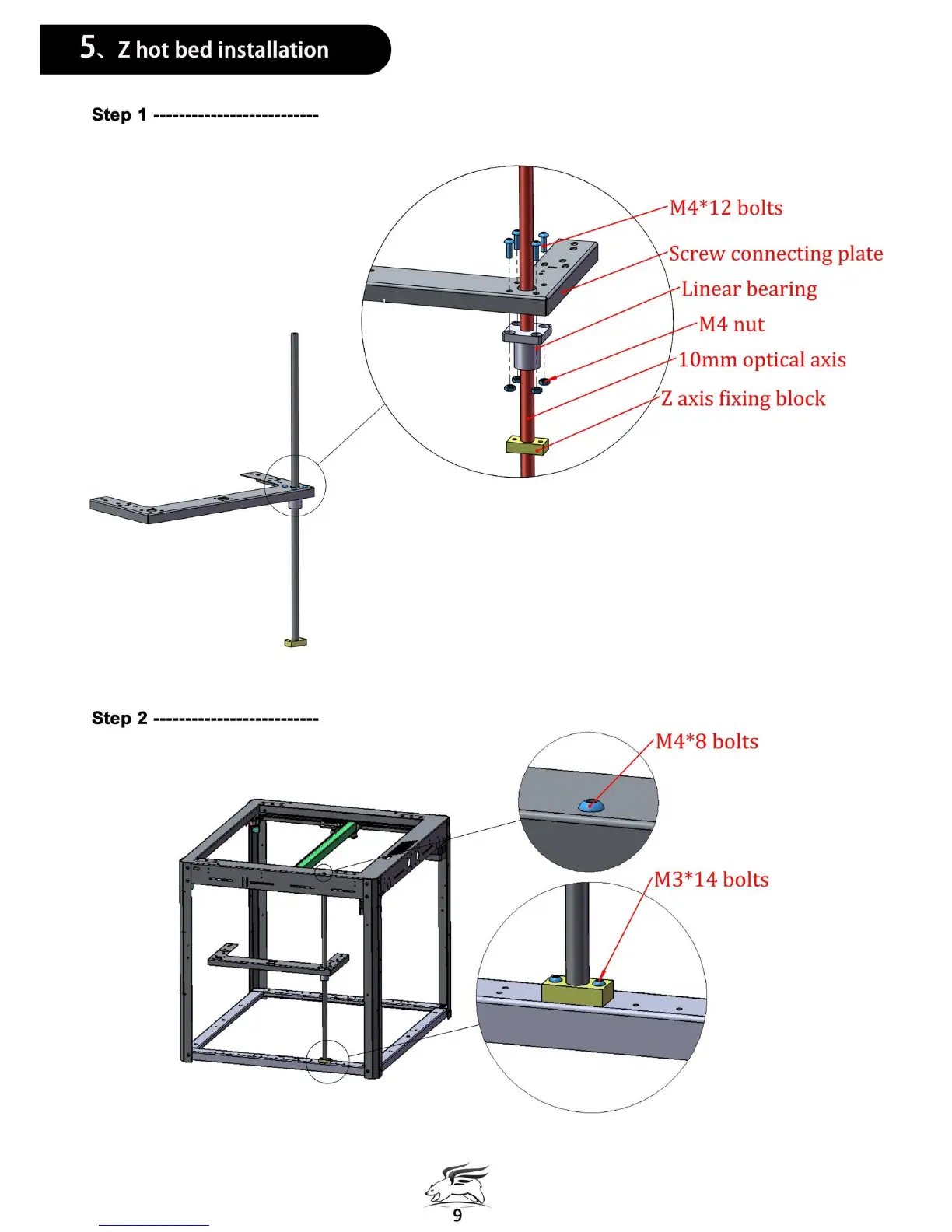 5、Z hot bed installation

Step 1 --------------------------

M4*12 bolts

Screw connecting plate

Linear bearing

M4 nut

10mm optical axis

Z axis fixing block

Step 2 --------------------------

M4*8 bolts

M3*14 bolts

9