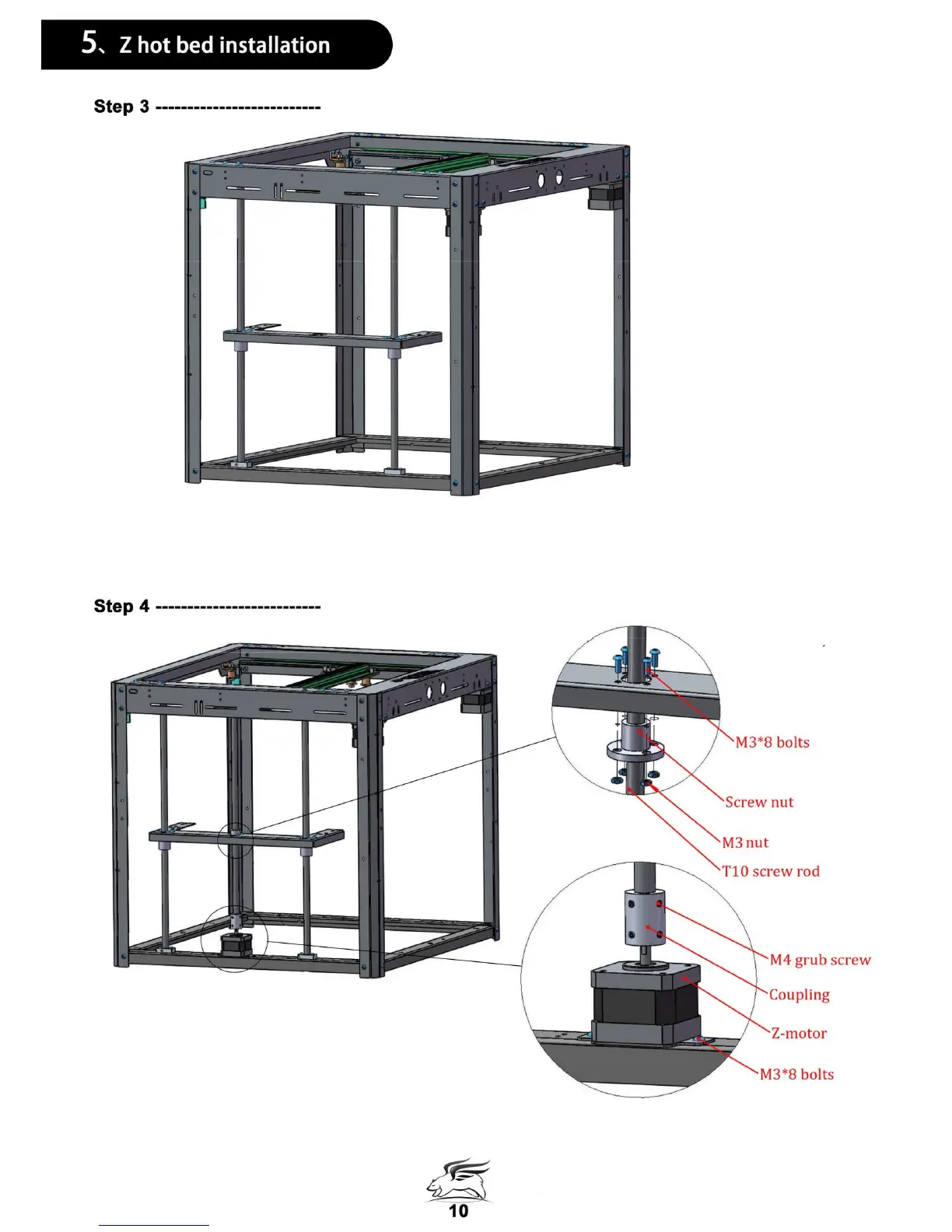 5、Z hot bed installation

Step 3 --------------------------

Step 4 --------------------------

M3*8 bolts

Screw nut

M3 nut

T10 screw rod

M4 grub screw

Coupling

Z-motor

M3*8 bolts

10