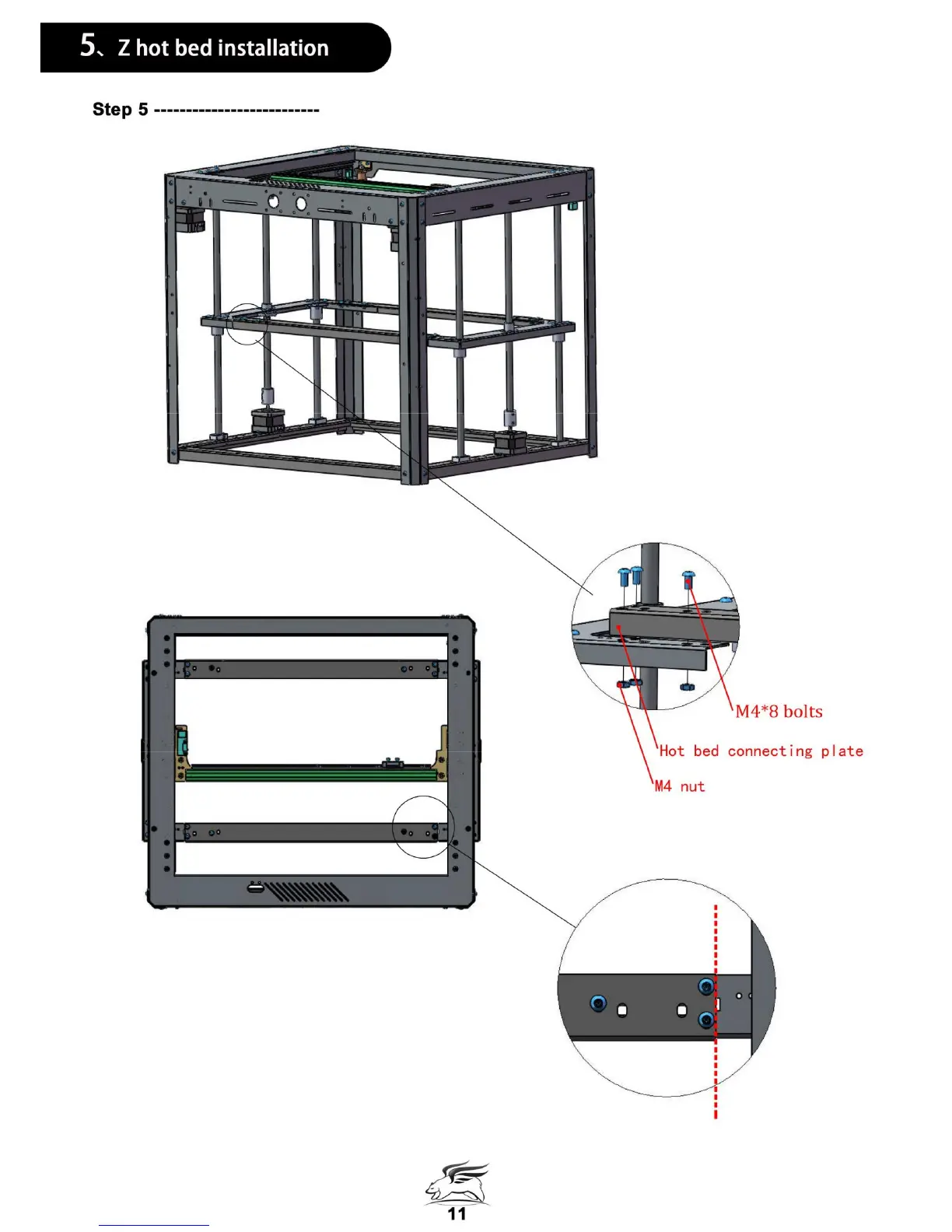 5、Z hot bed installation

Step 5 --------------------------

M4*8 bolts

Hot bed connecting plate

M4 nut

11