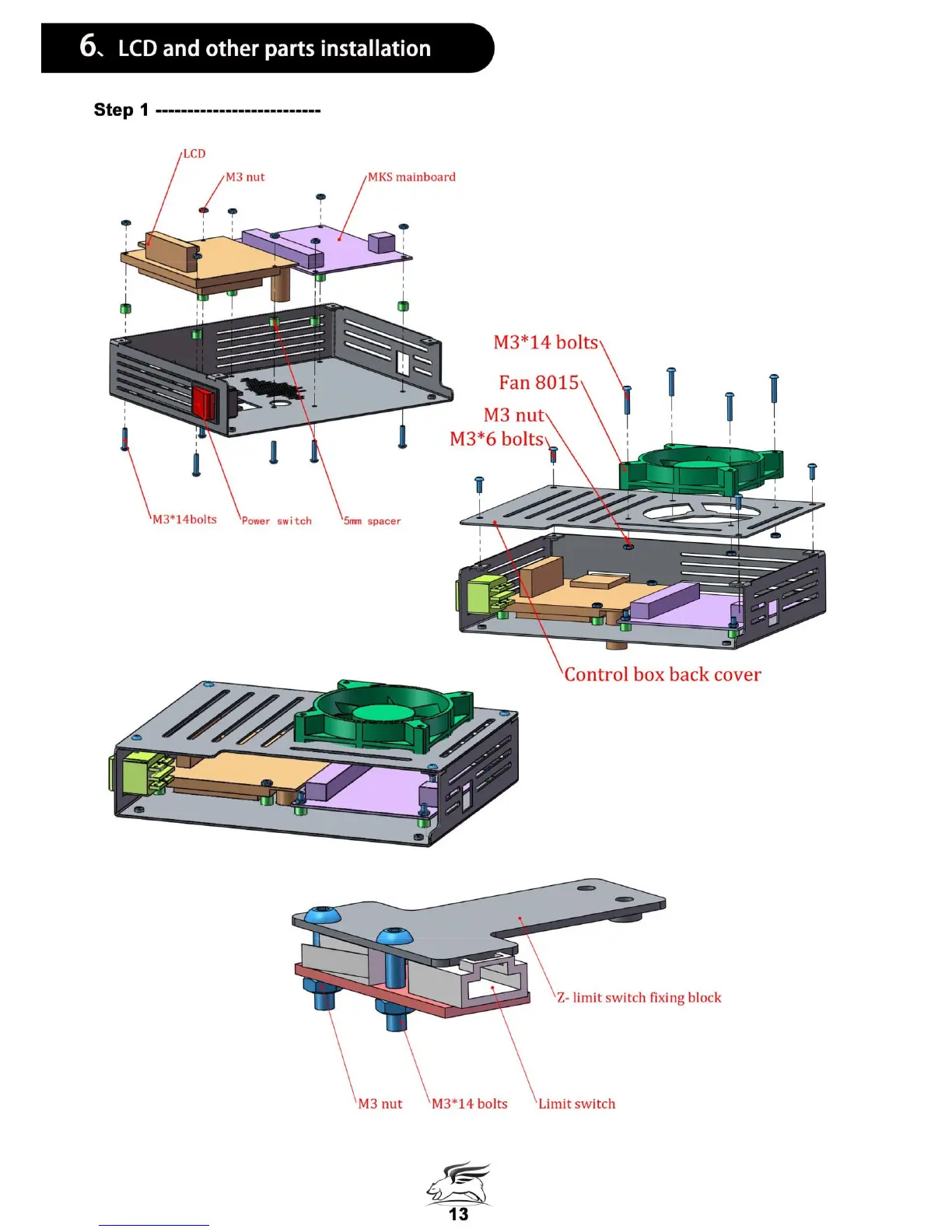 6、LCD and other parts installation

Step 1 --------------------------

LCD
M3 nut
MKS mainboard

M3*14bolts
Power switch
5mm spacer

M3*14 bolts
Fan 8015
M3 nut
M3*6 bolts

Control box back cover

Z- limit switch fixing block

M3 nut
M3*14 bolts
Limit switch

13