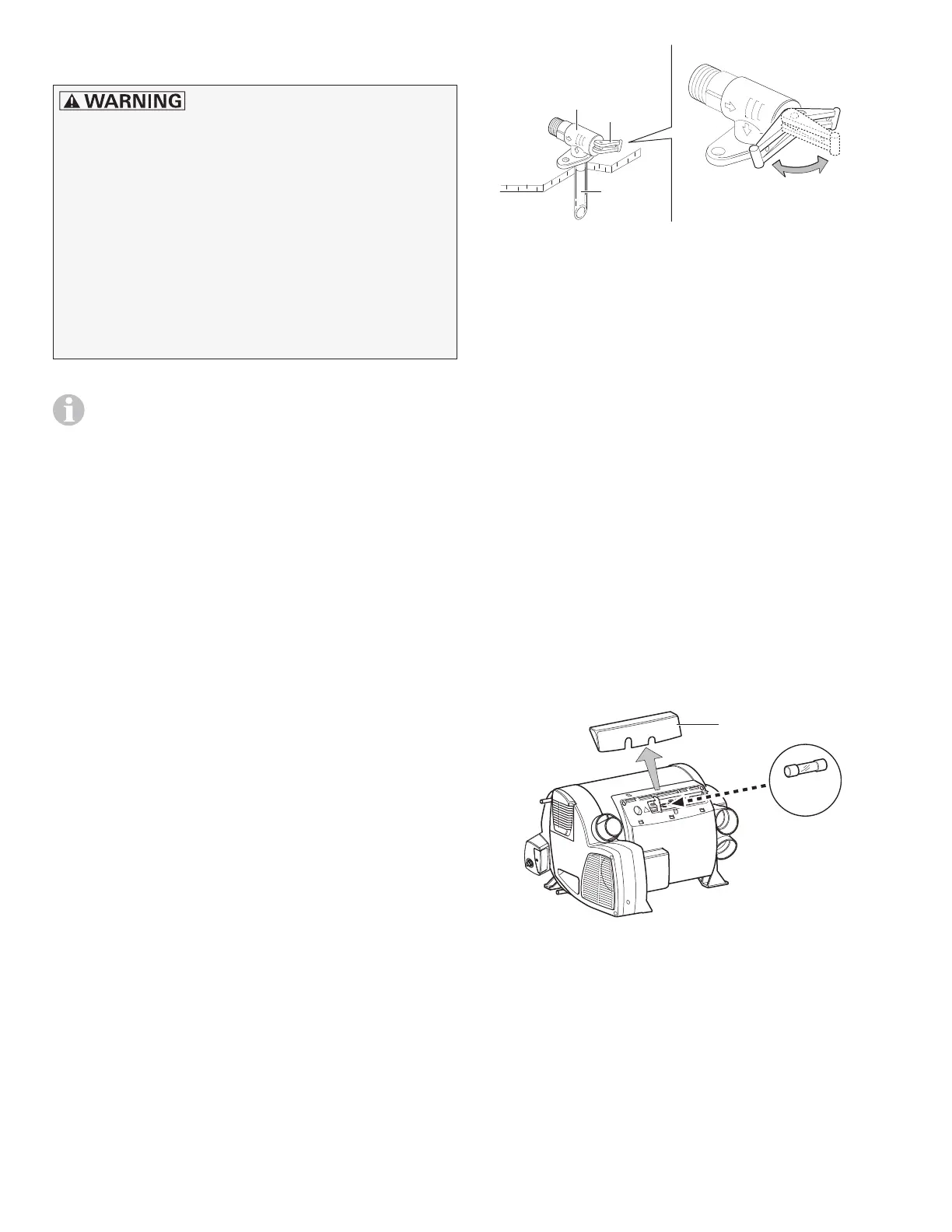 WARNING