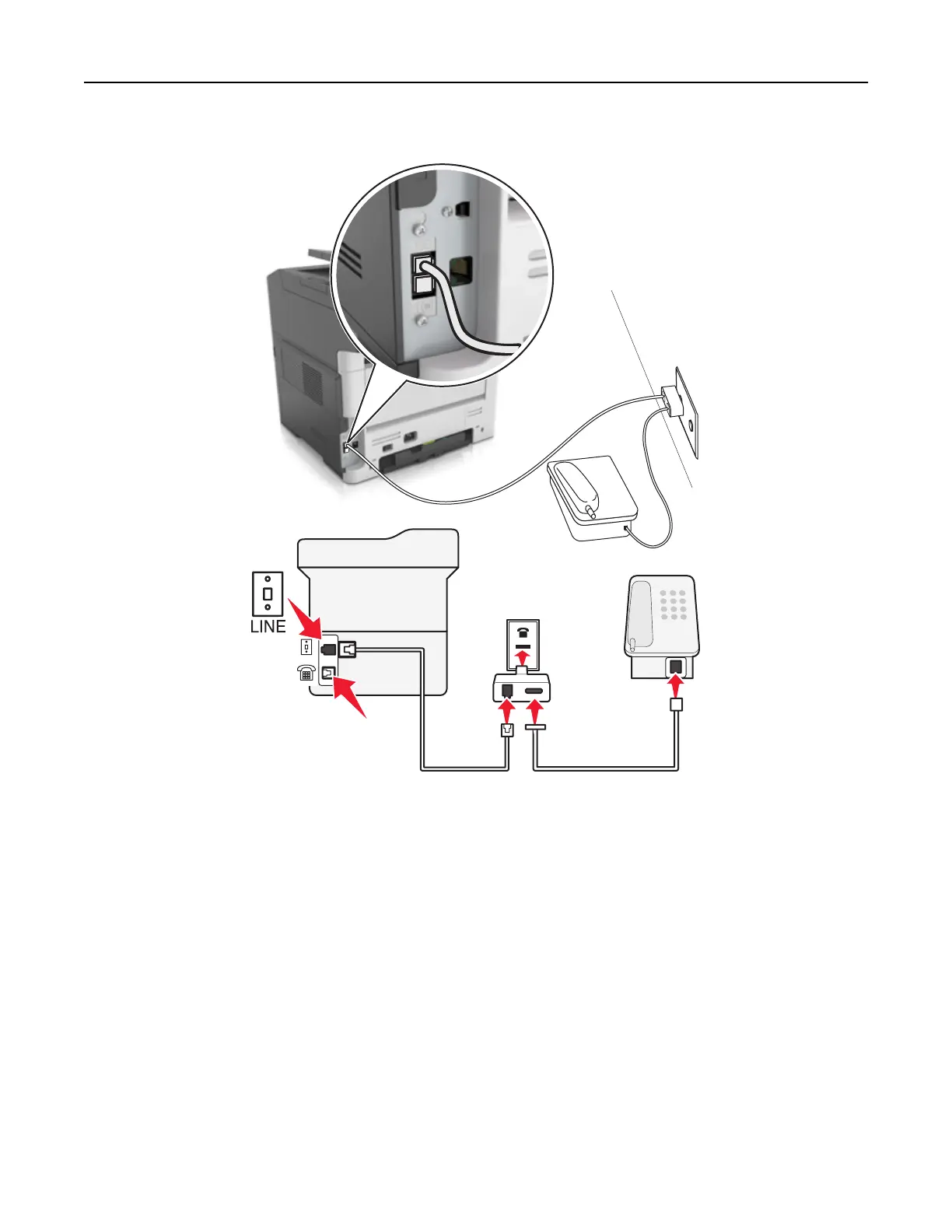 LINE