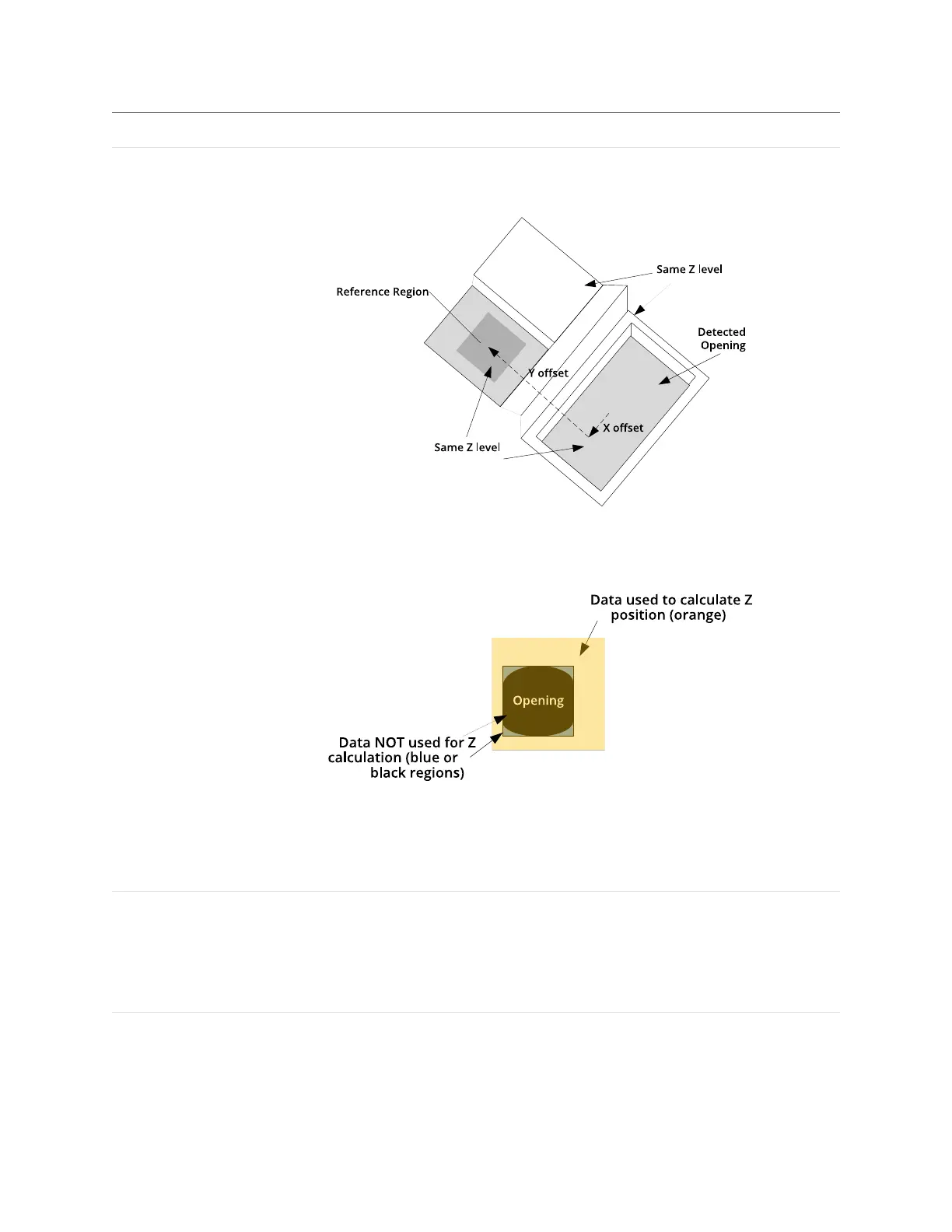 Same Z level

Reference Region

Detected Opening

Y offset

X offset

Same Z level

Data used to calculate Z position (orange)

Opening

Data NOT used for Z calculation (blue or black regions)