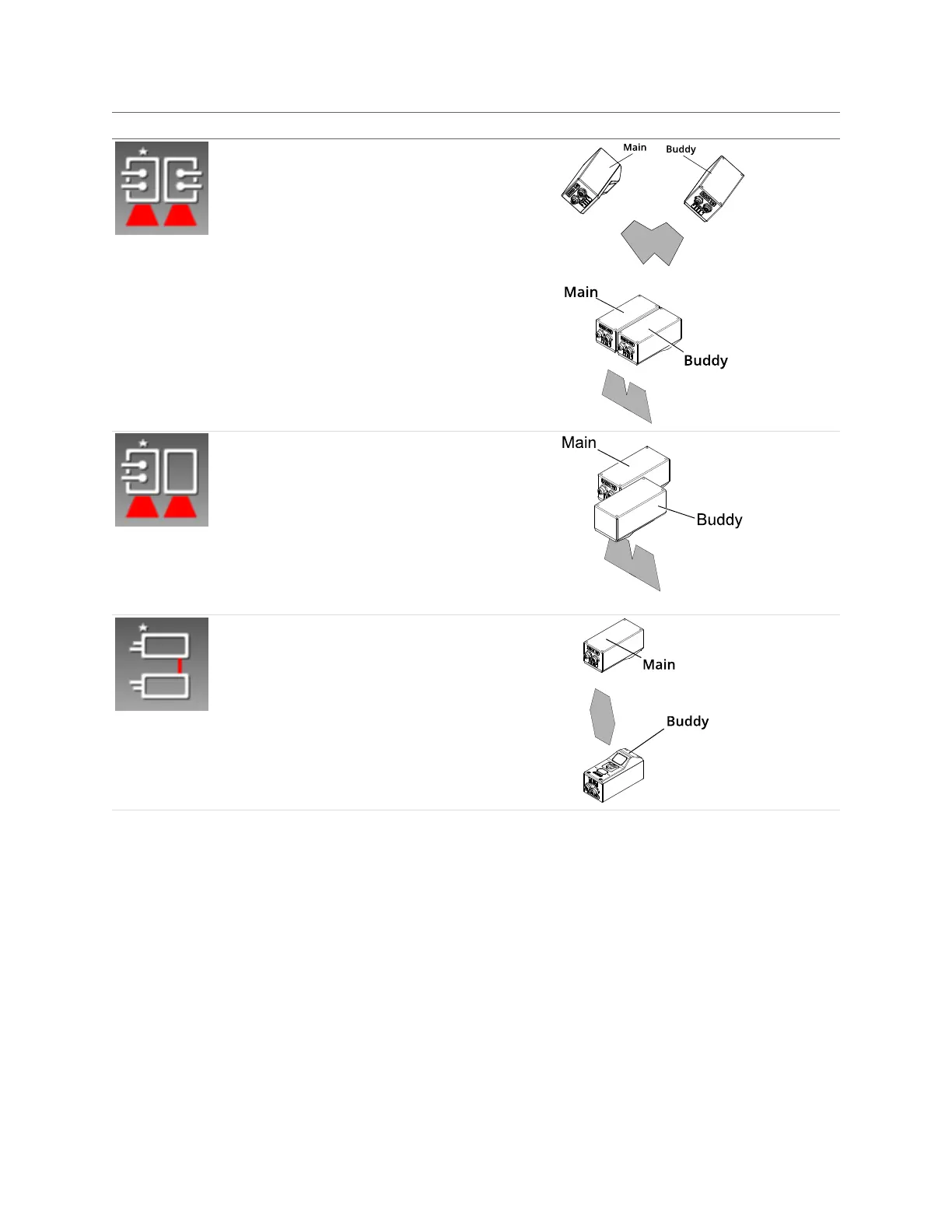 Main
Buddy

Main
Buddy

Main
Buddy

Main
Buddy