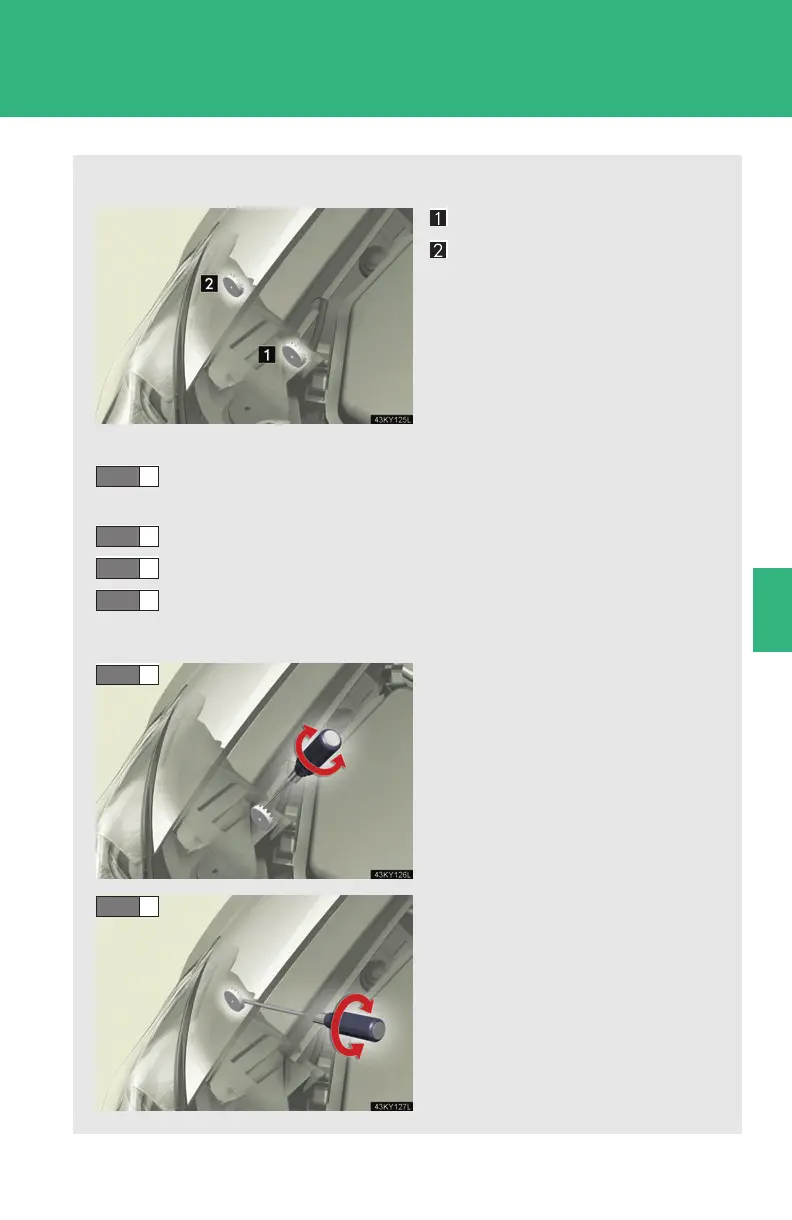 1

2

2

1

43KY125L

43KY126L

43KY127L