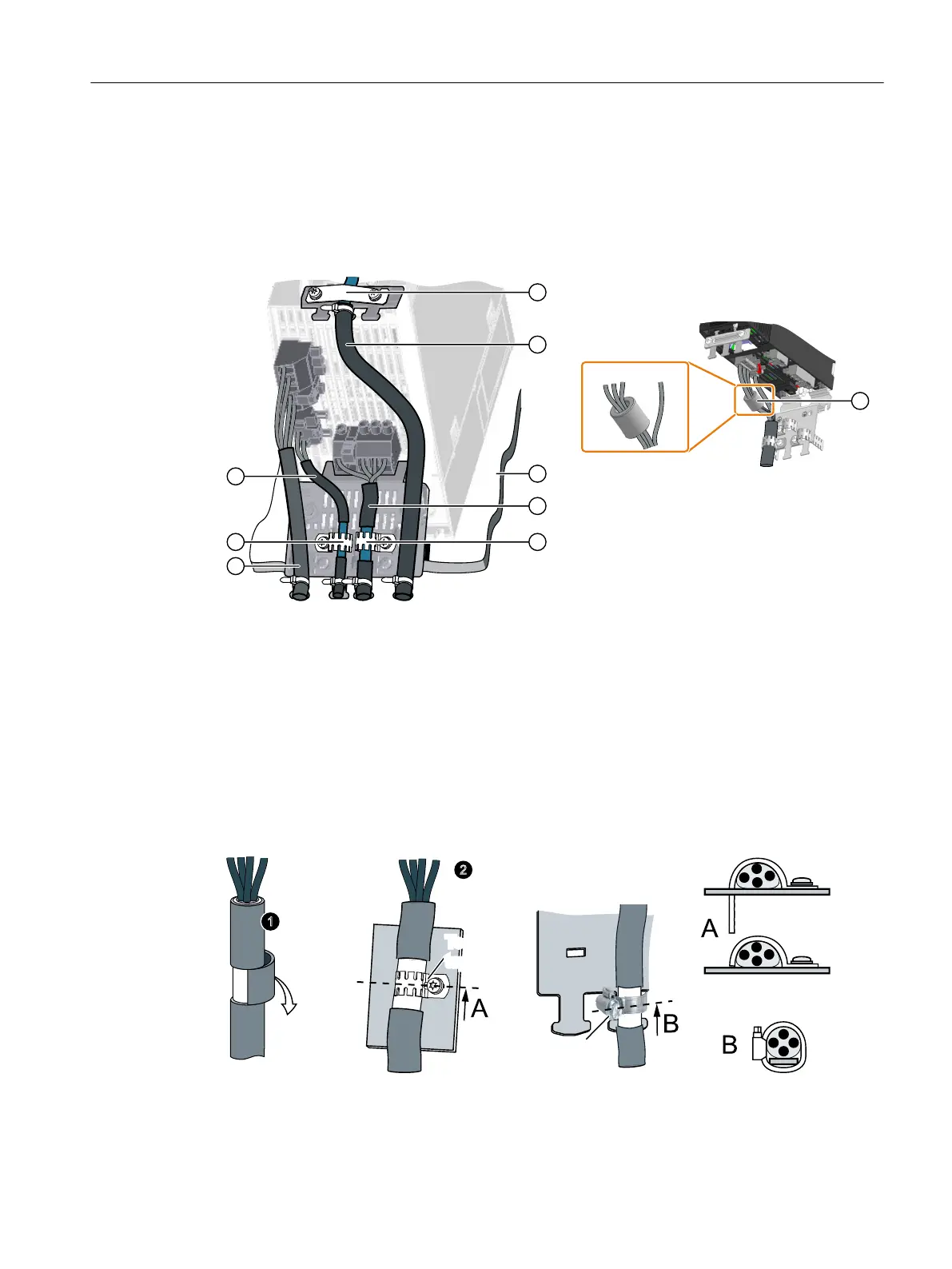 1

2

A

A

B

B